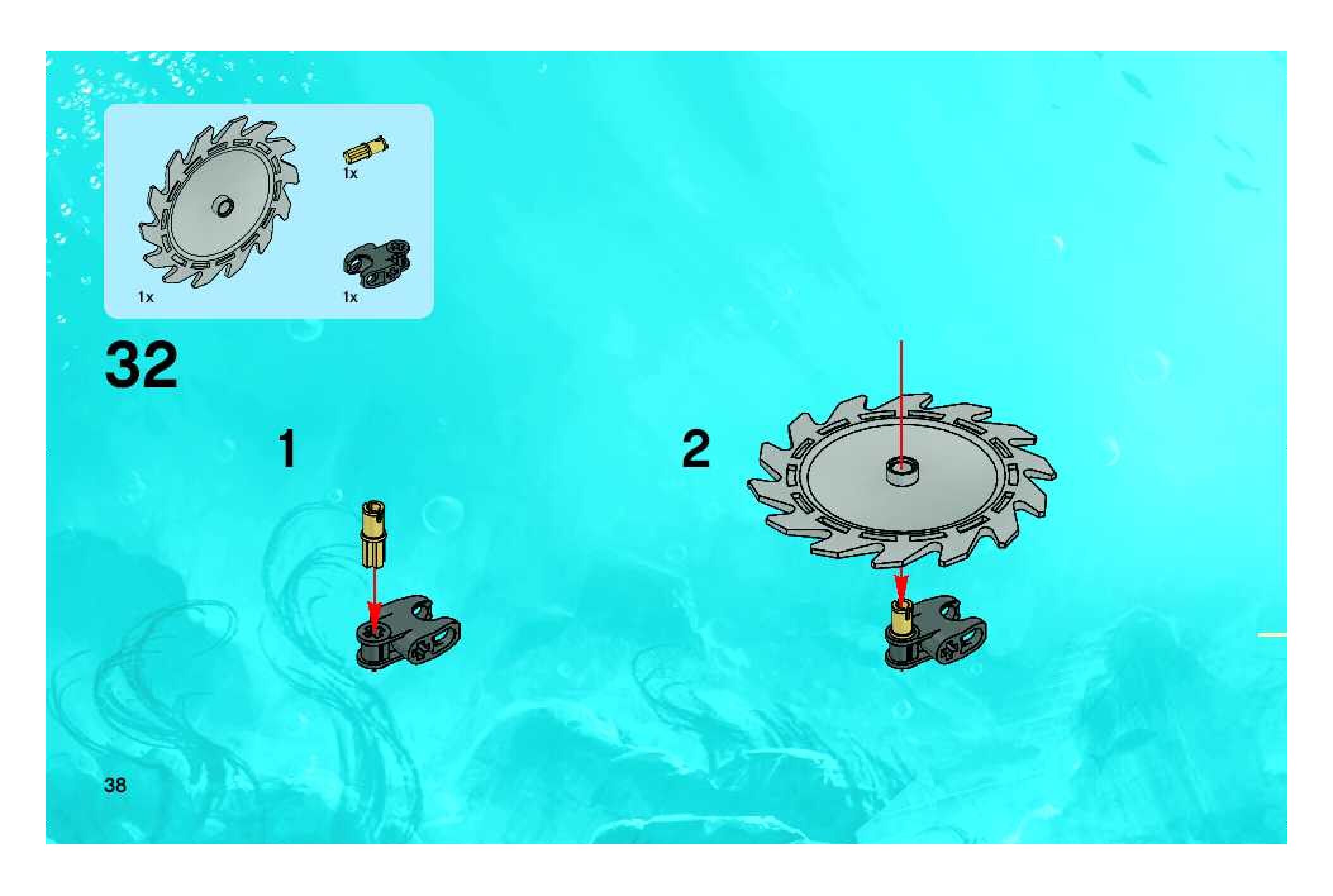 1x

1x

1x

32

1

2

38