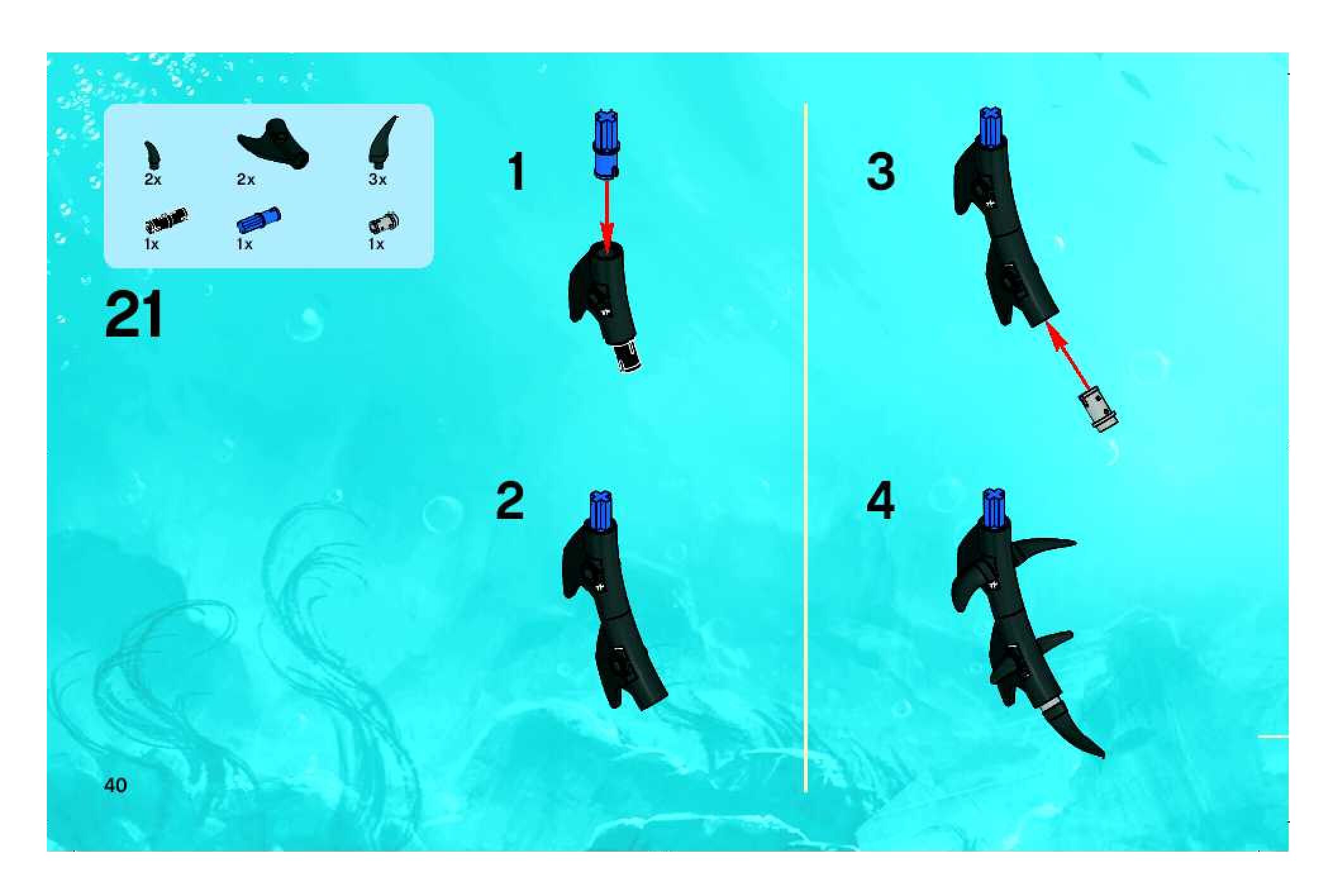 2x
2x
3x
1x
1x
1x

21

1

2

3

4

40