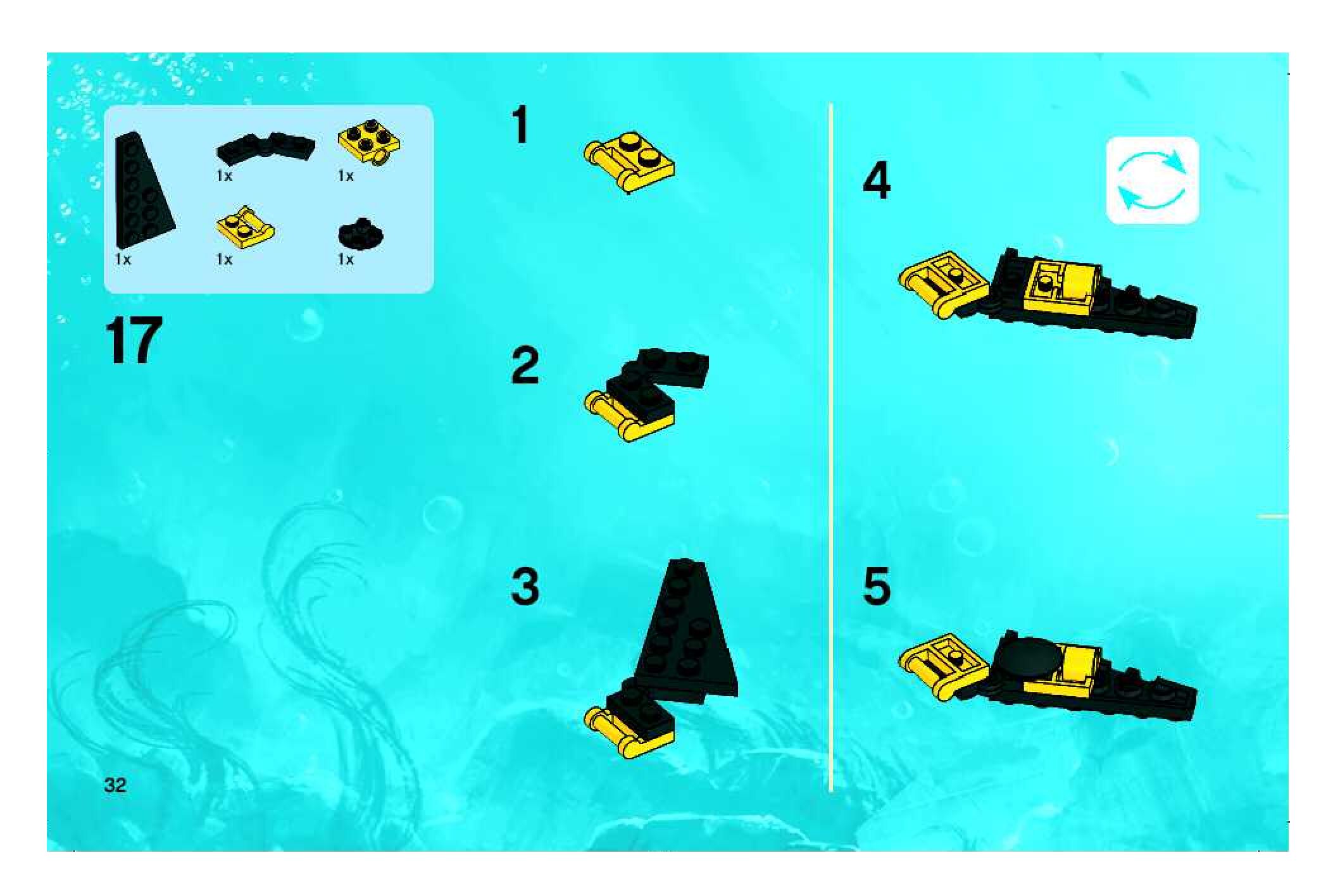 1x
1x
1x
1x
1x

17

1

2

3

4

5

32