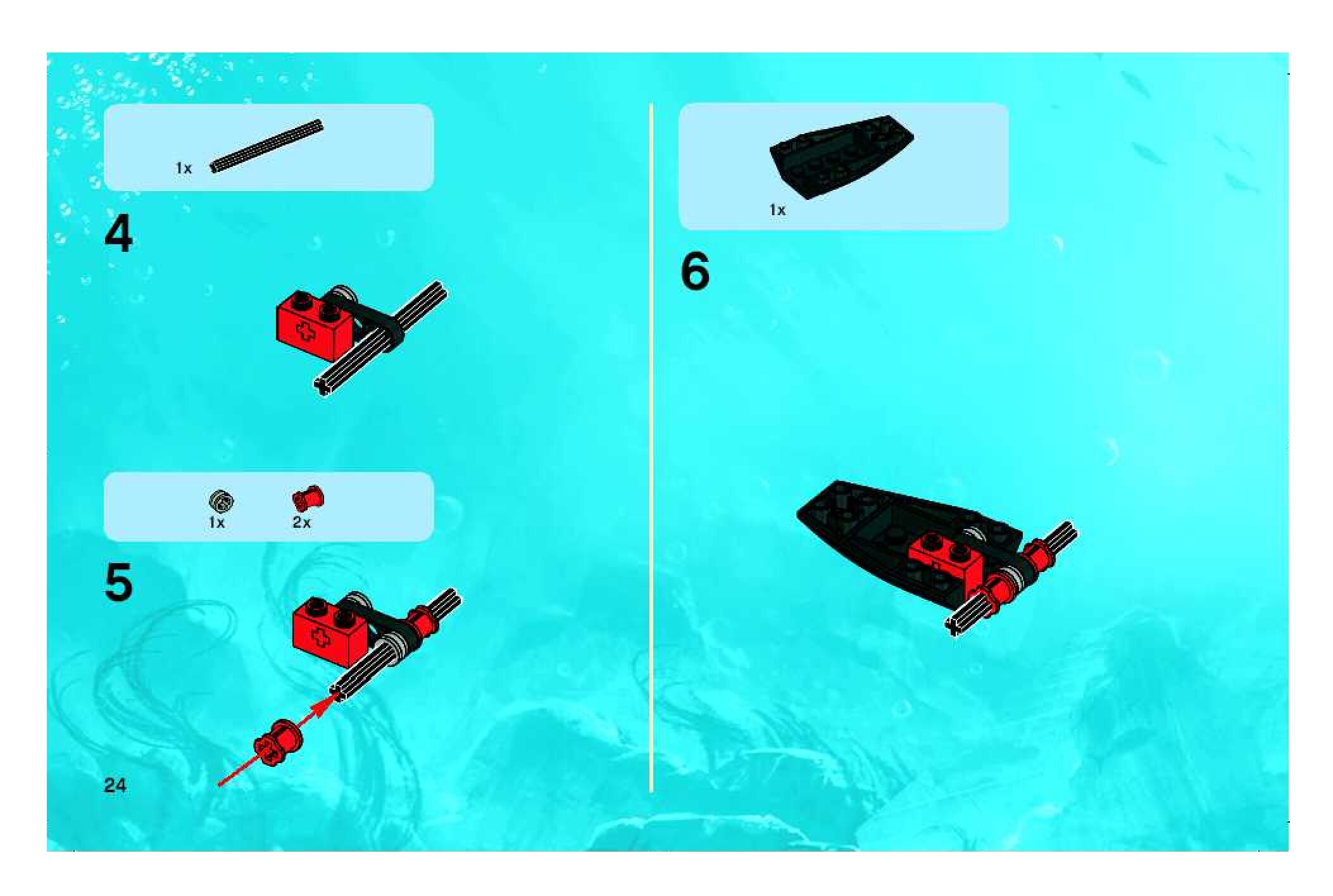 1x

4

1x 2x

5

24

1x

6