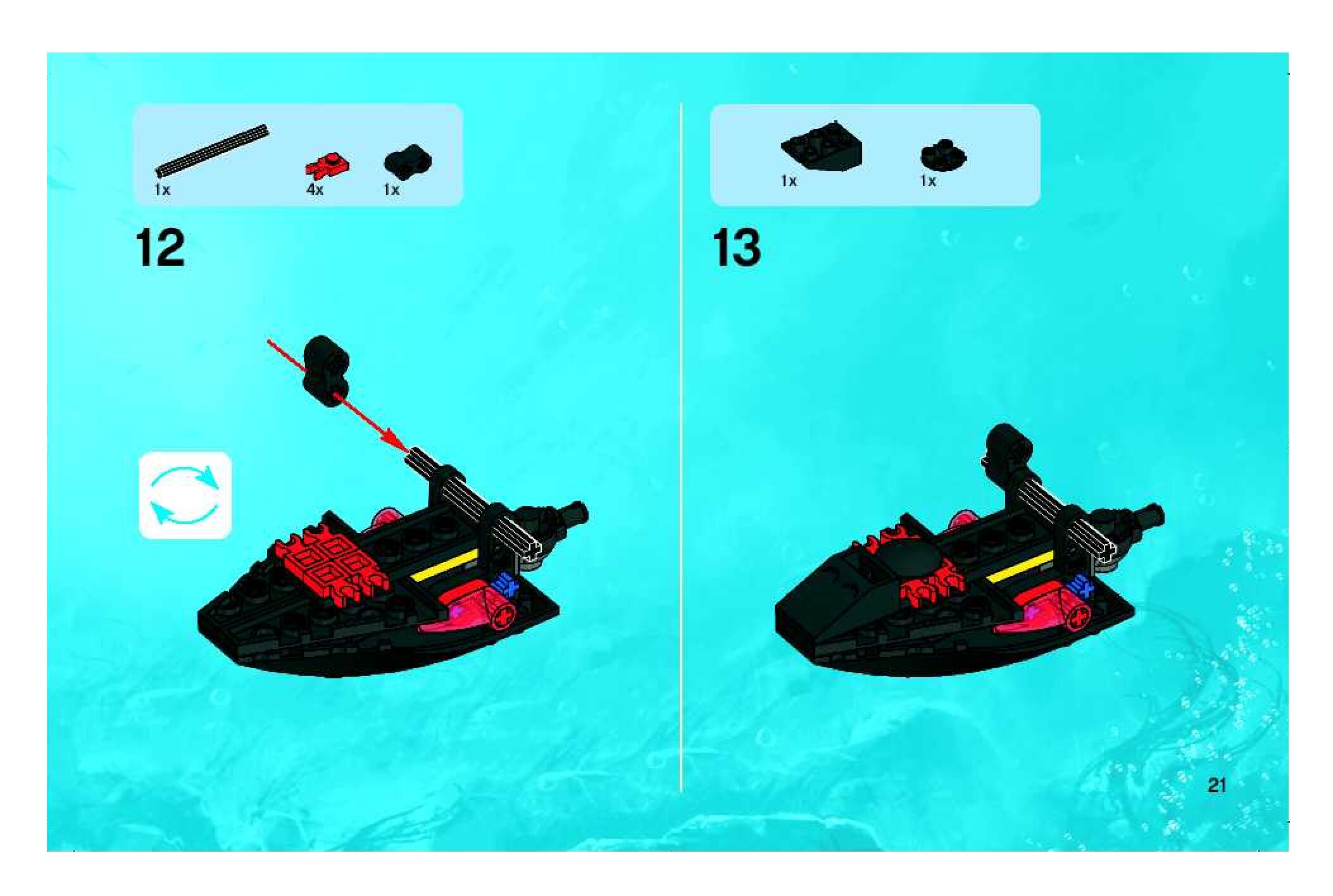 1x 4x 1x

12

1x 1x

13

21