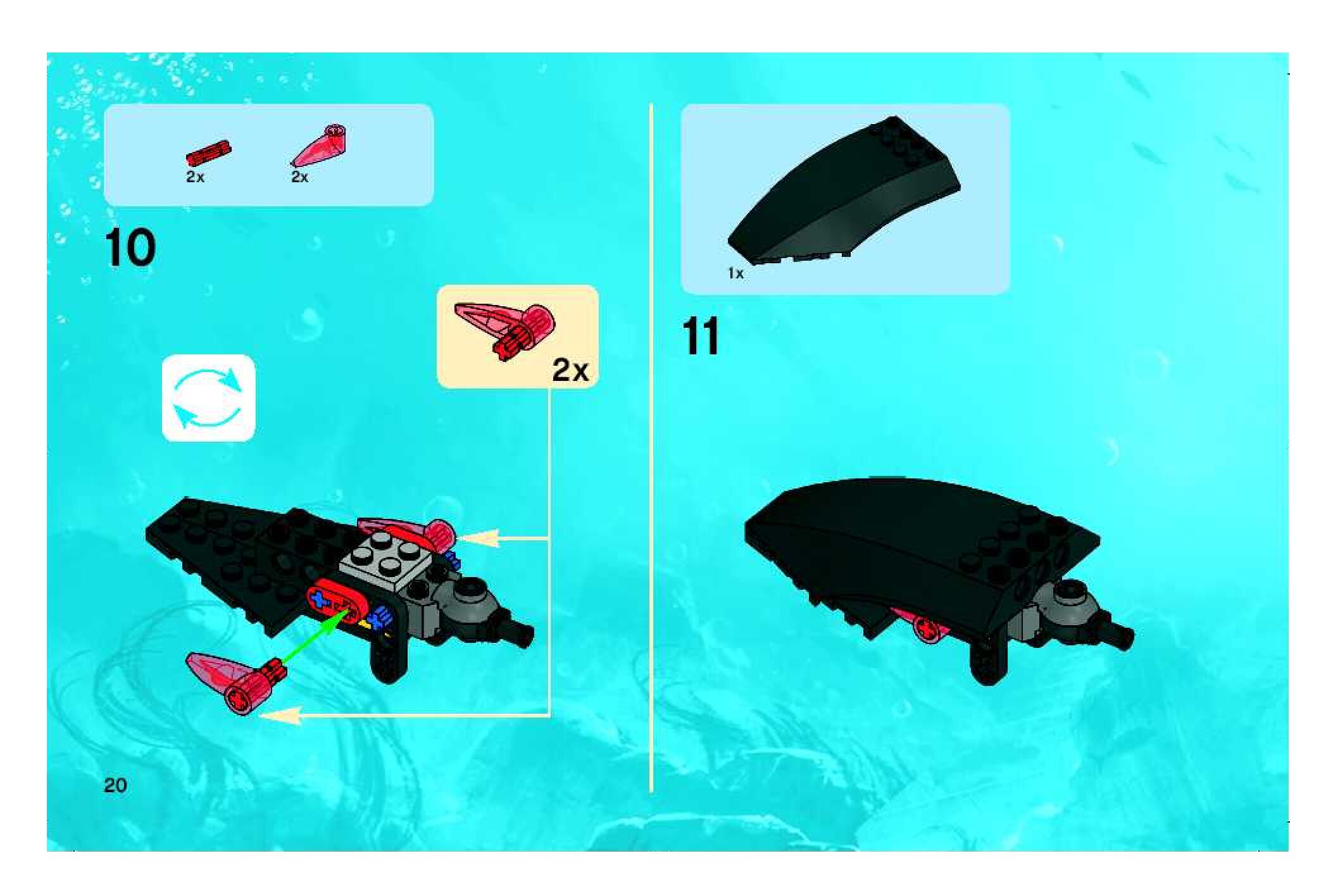 2x 2x

10

2x

20

1x

11