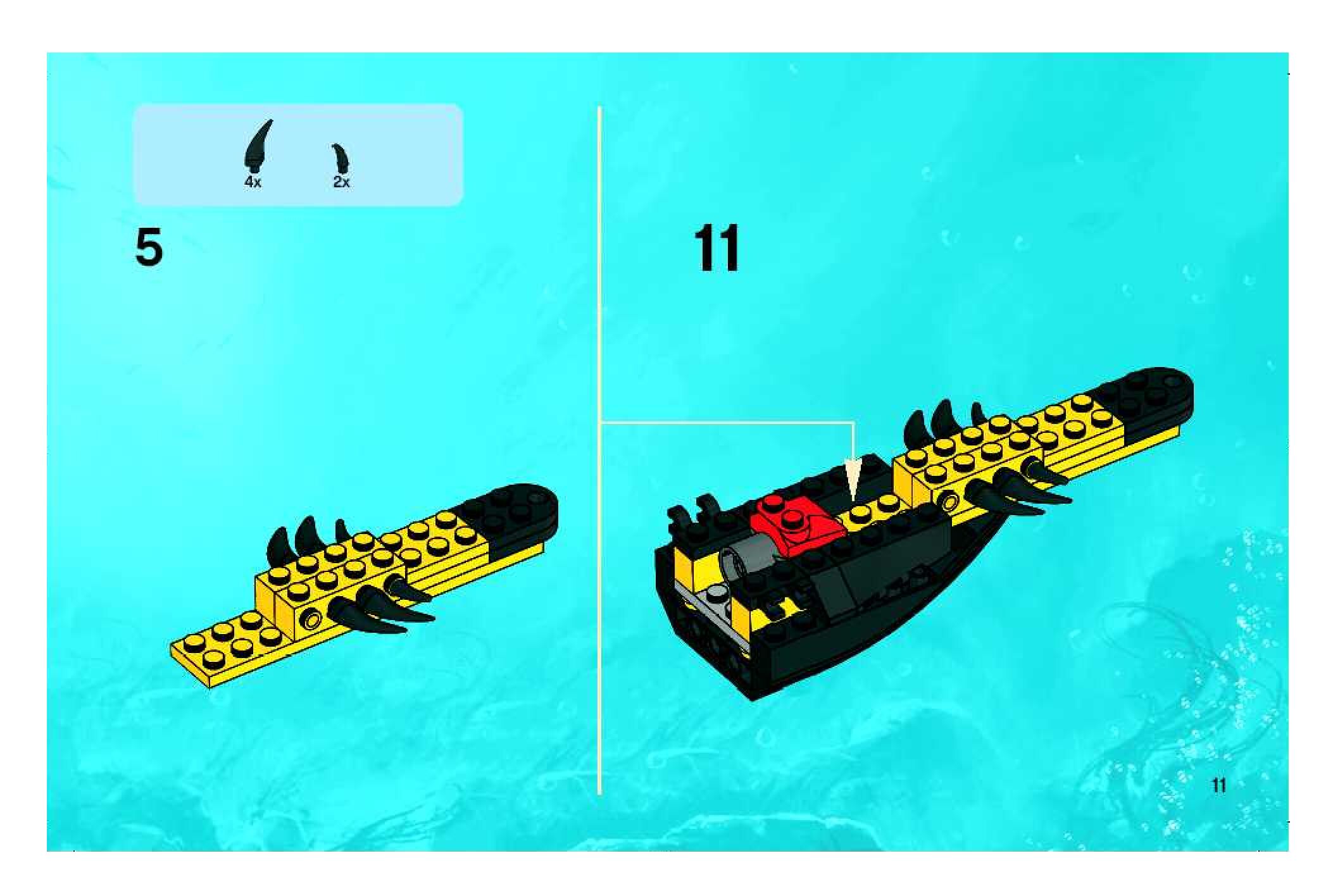 4x

2x

5

11

11