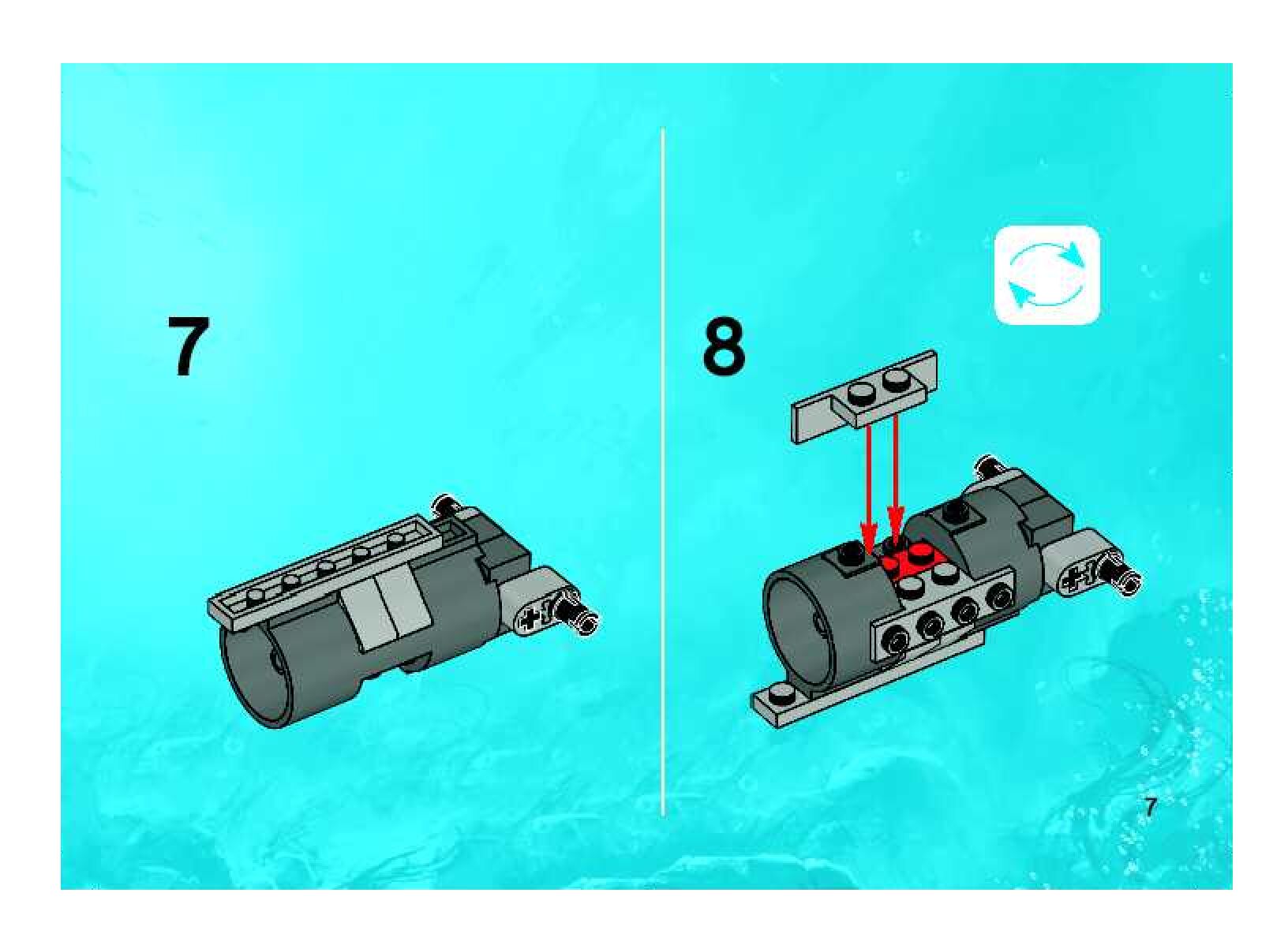 7

8

7