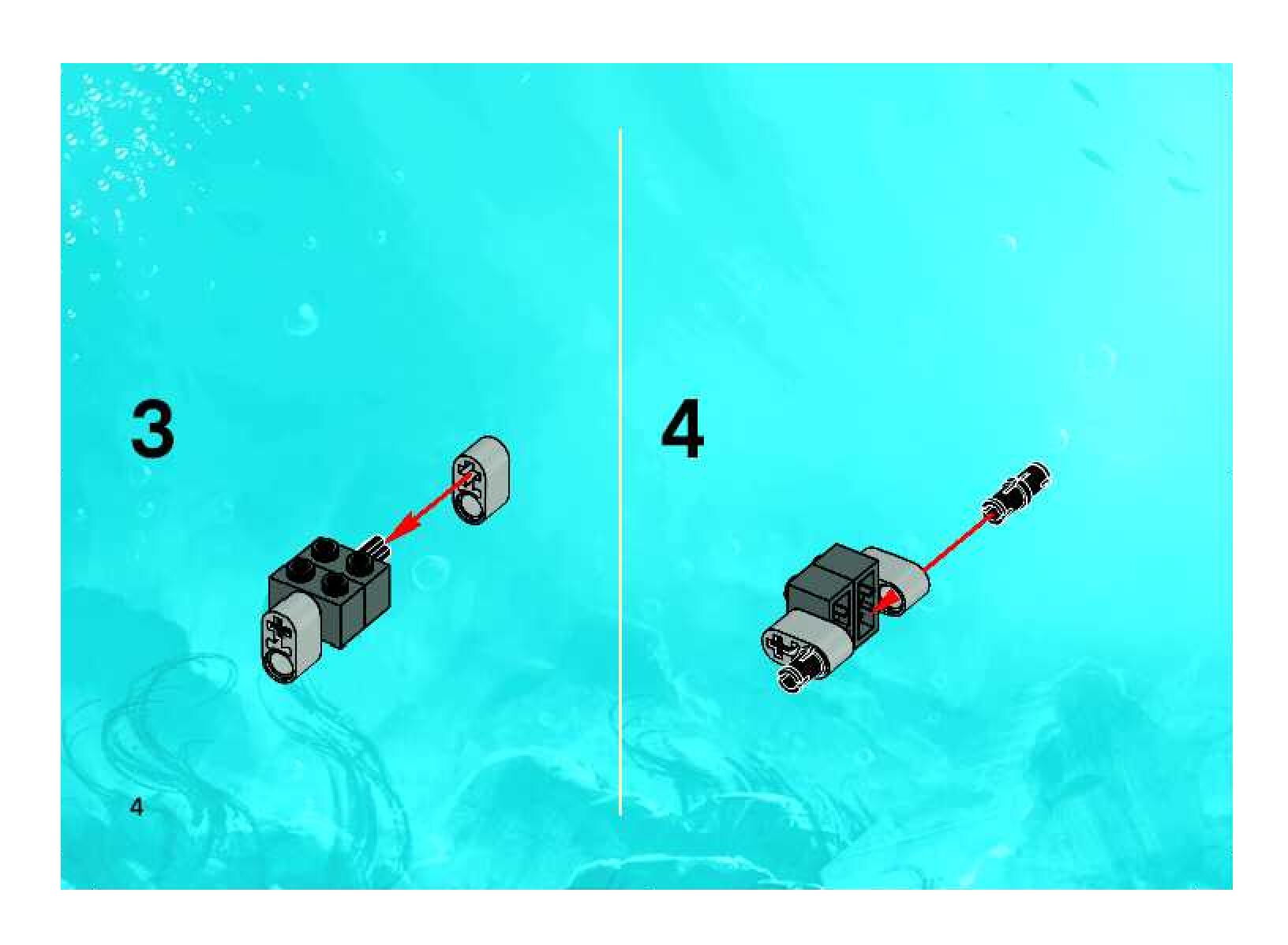 3

4

4