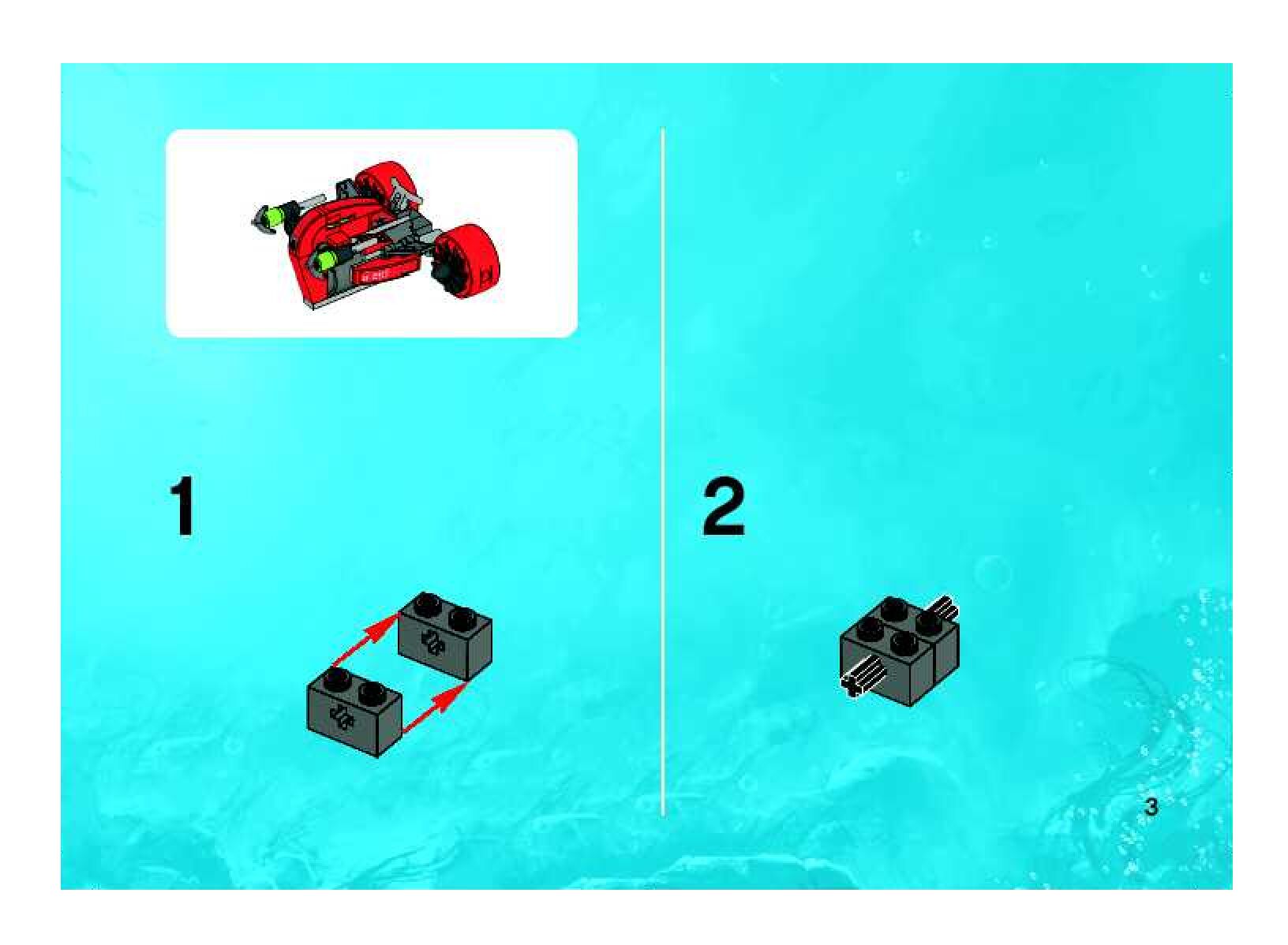 1

2

3