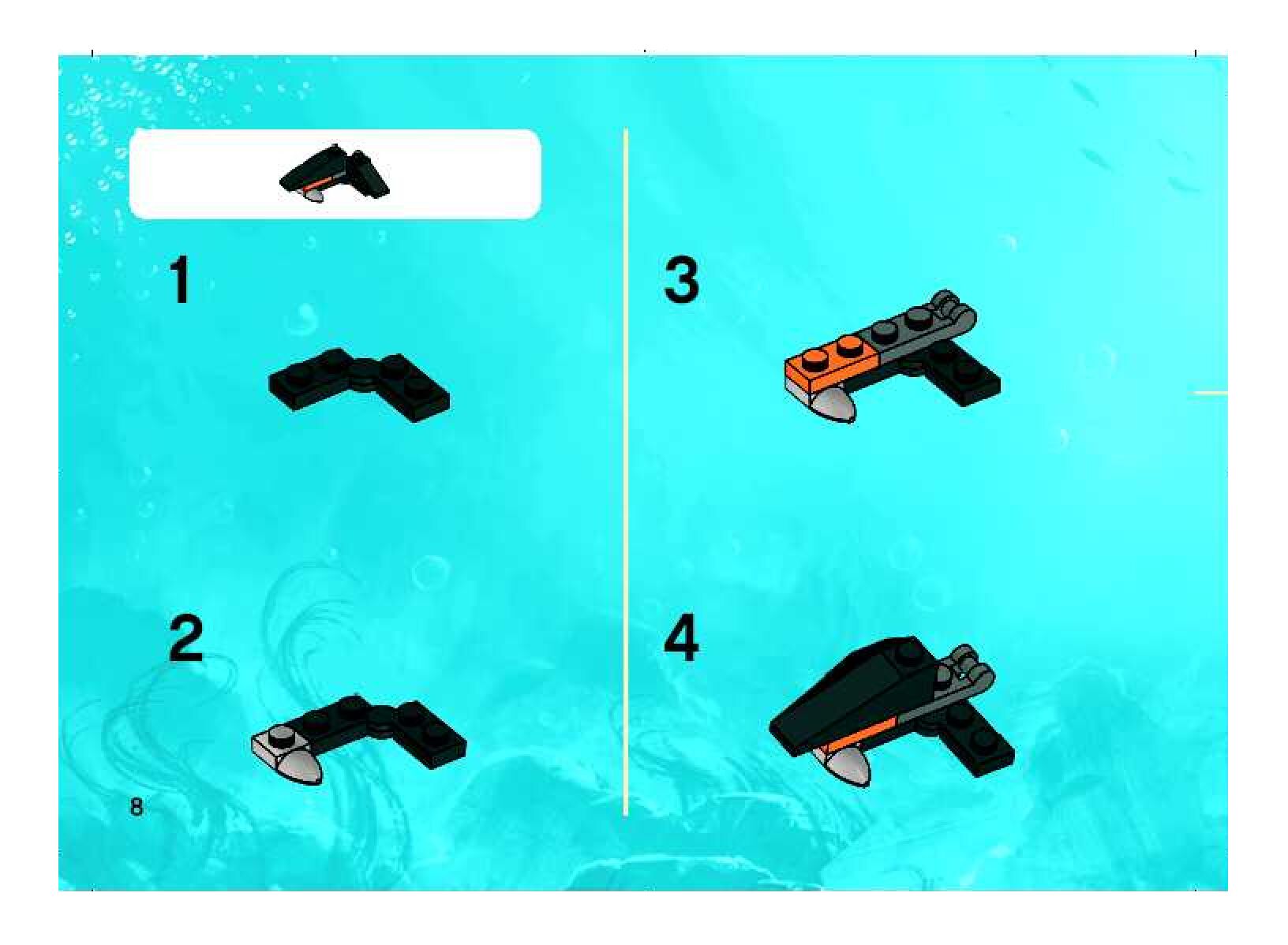 1

2

8

3

4