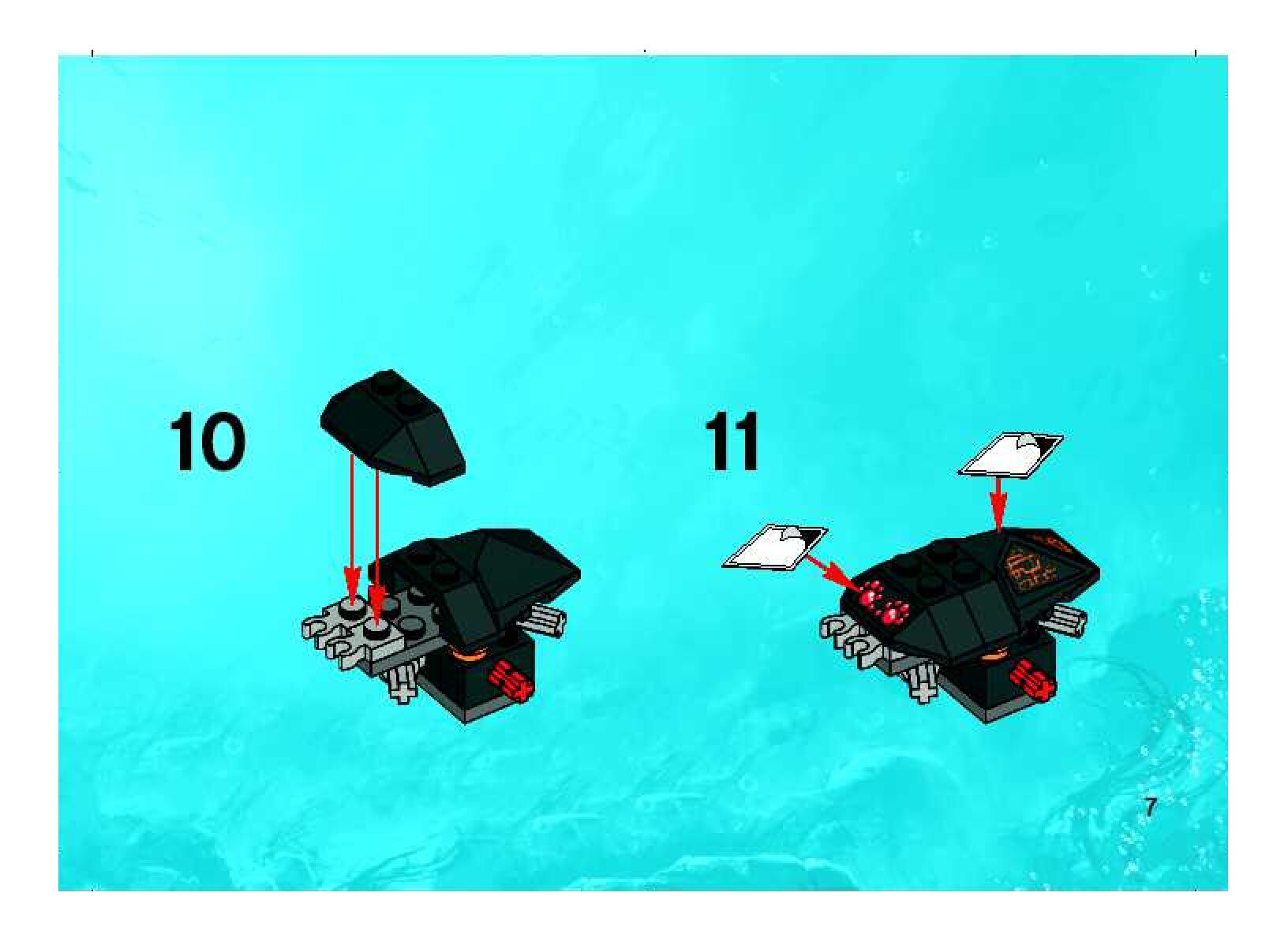 10

11

7