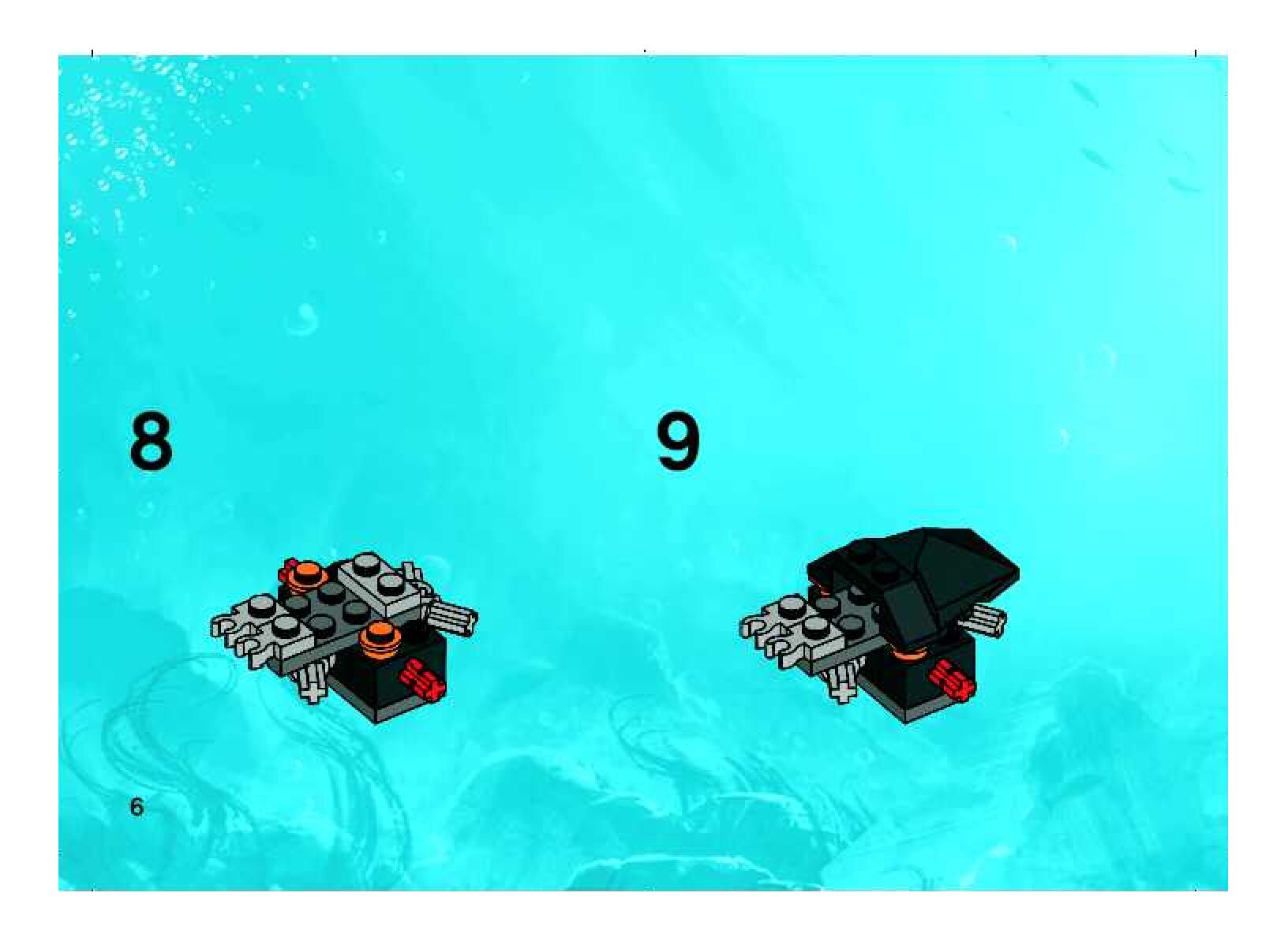 8

9

6