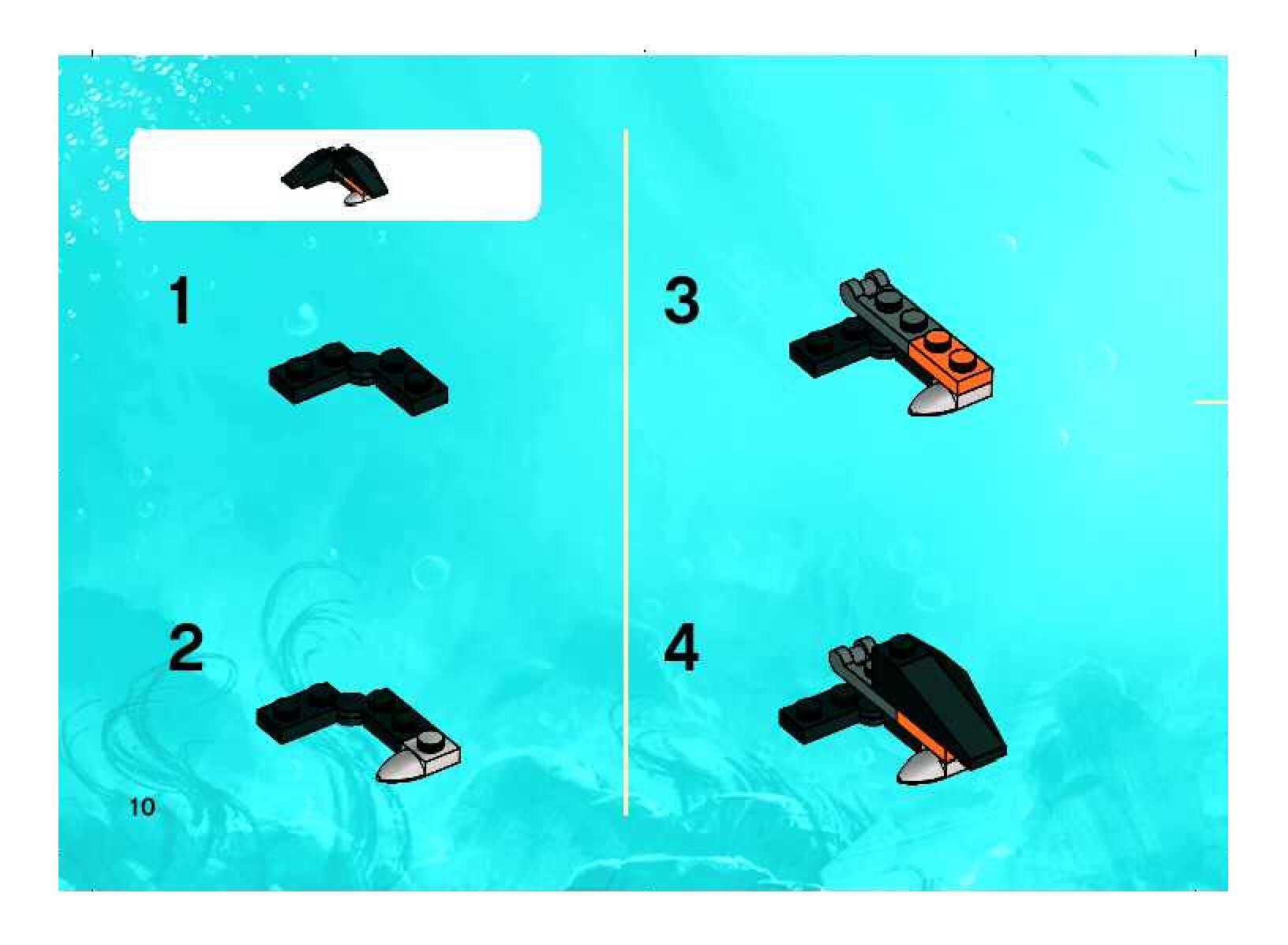 1

2

10

3

4