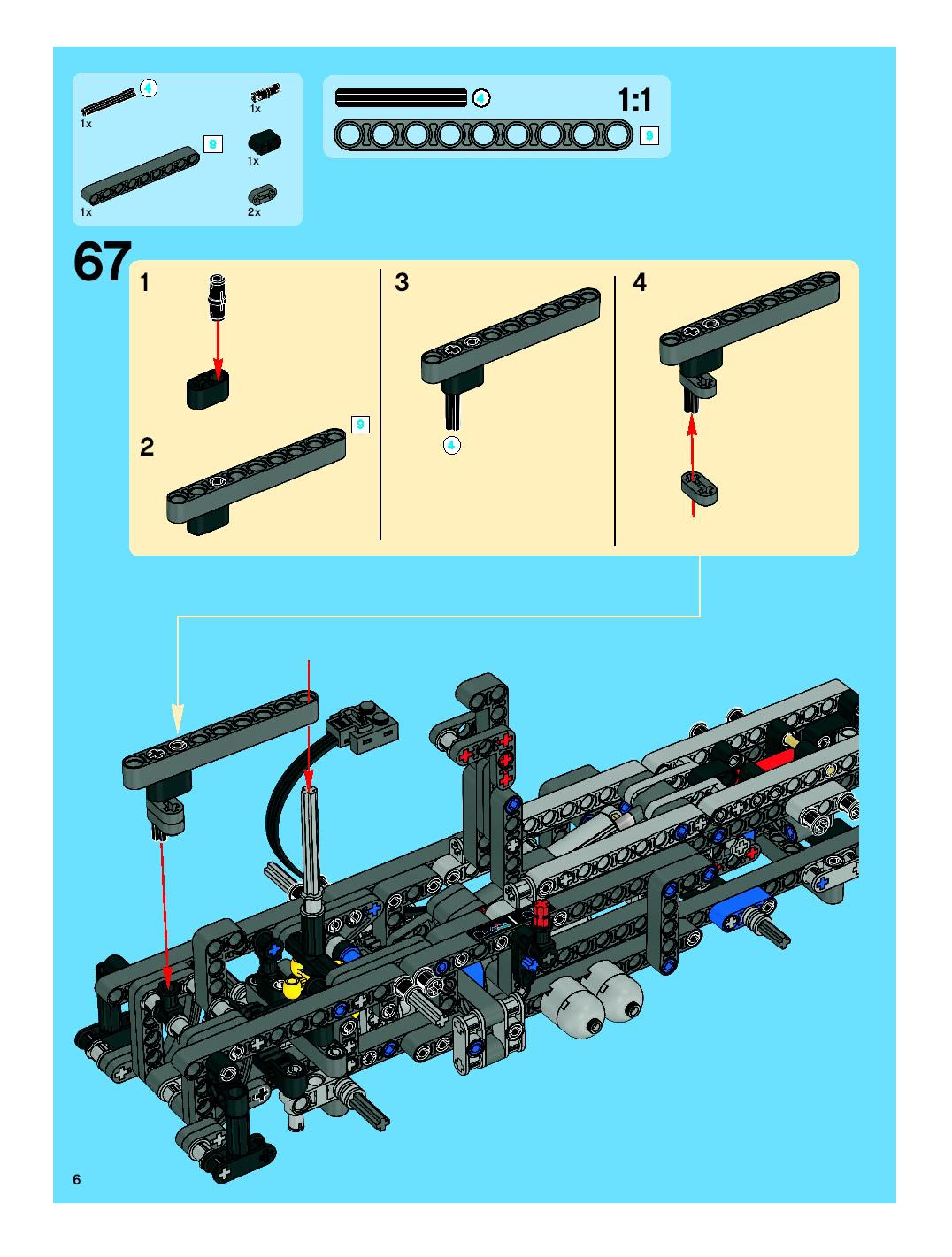 4
1x
1x
9
1x
1x
2x

4
1:1
9

67
1
2
9
3
4
4

6