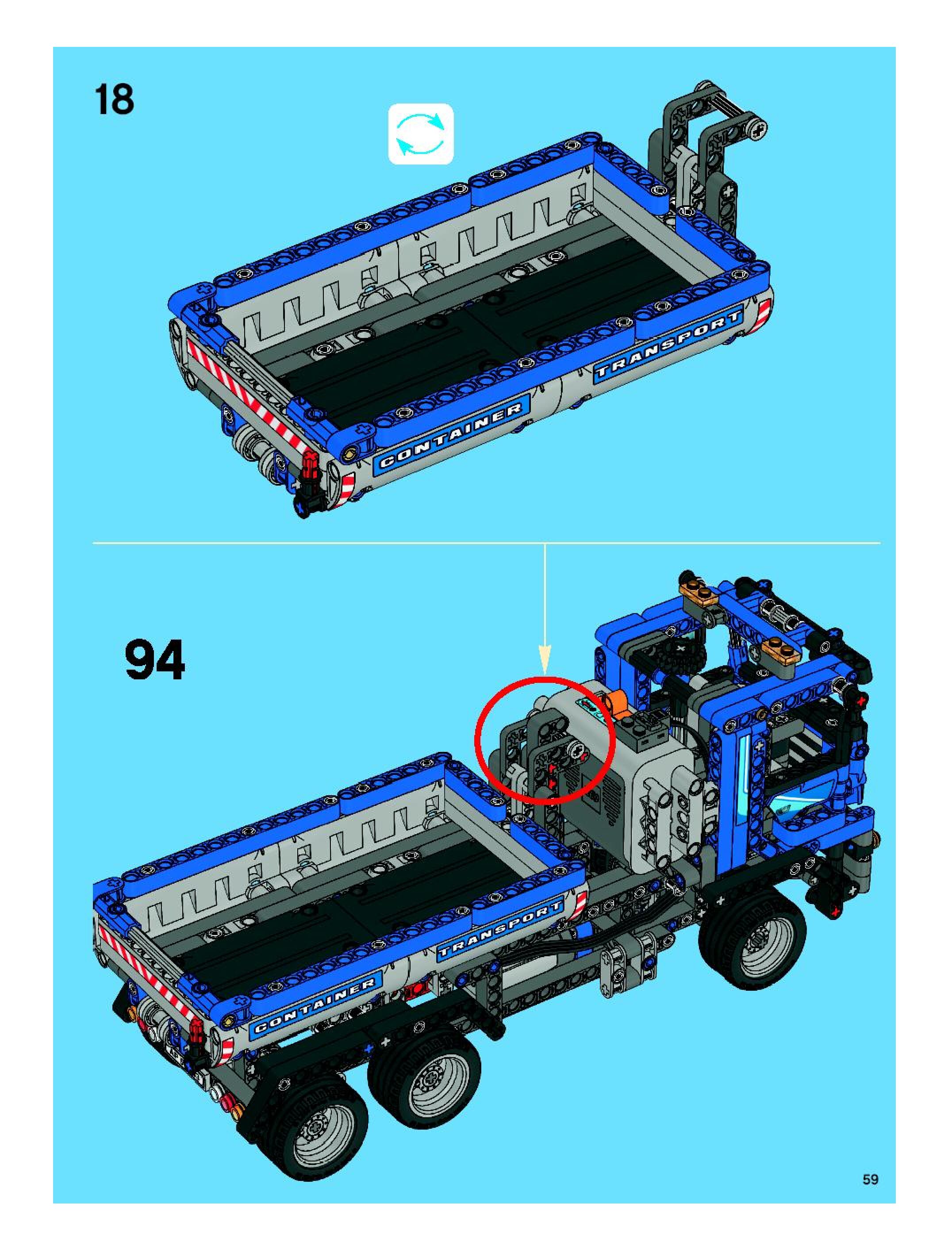 18

CONTAINER

TRANSPORT

94

CONTAINER

TRANSPORT

59