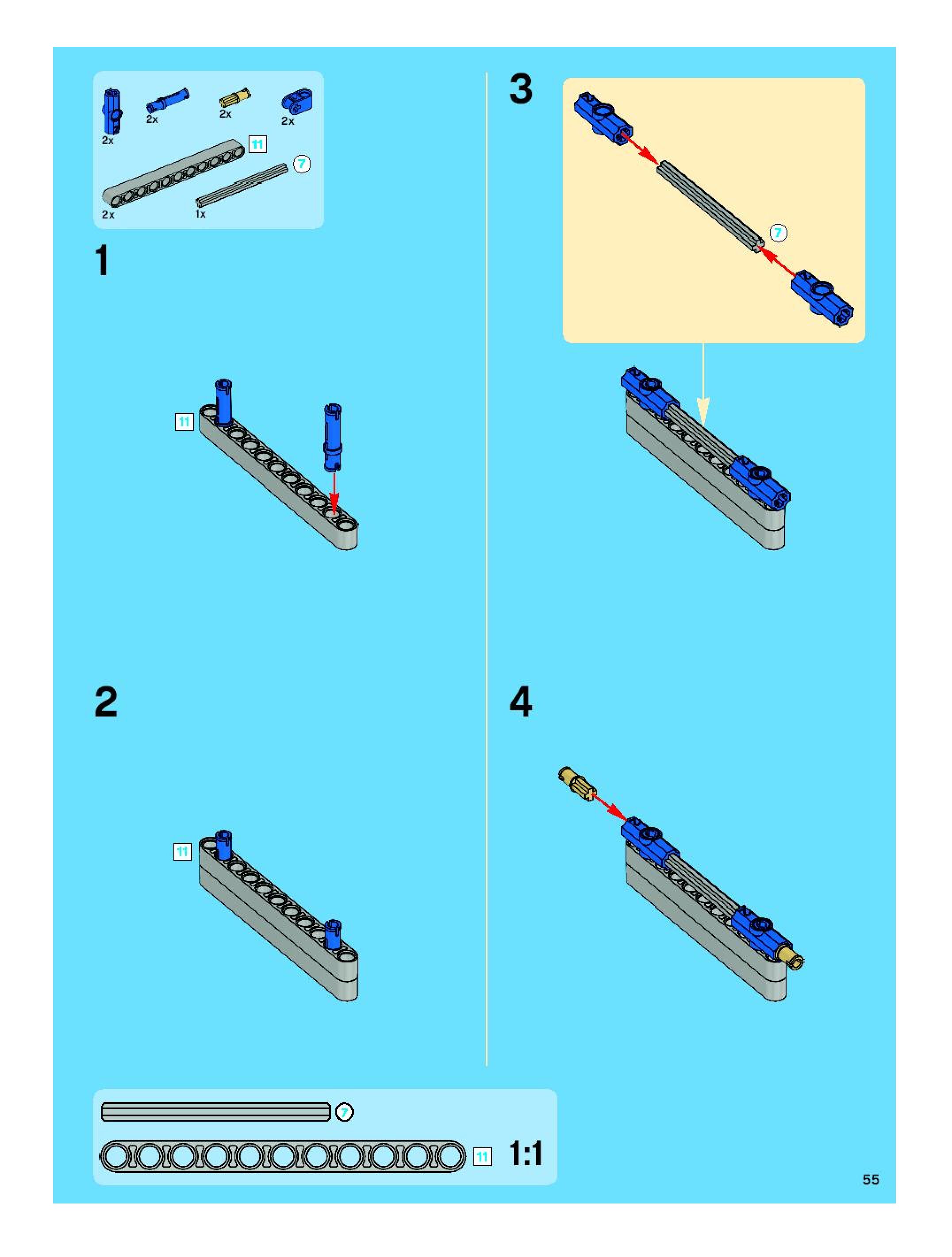 2x
2x
2x
2x
11
7
2x
1x

1

11

2

11

3

7

4

7

11

1:1

55