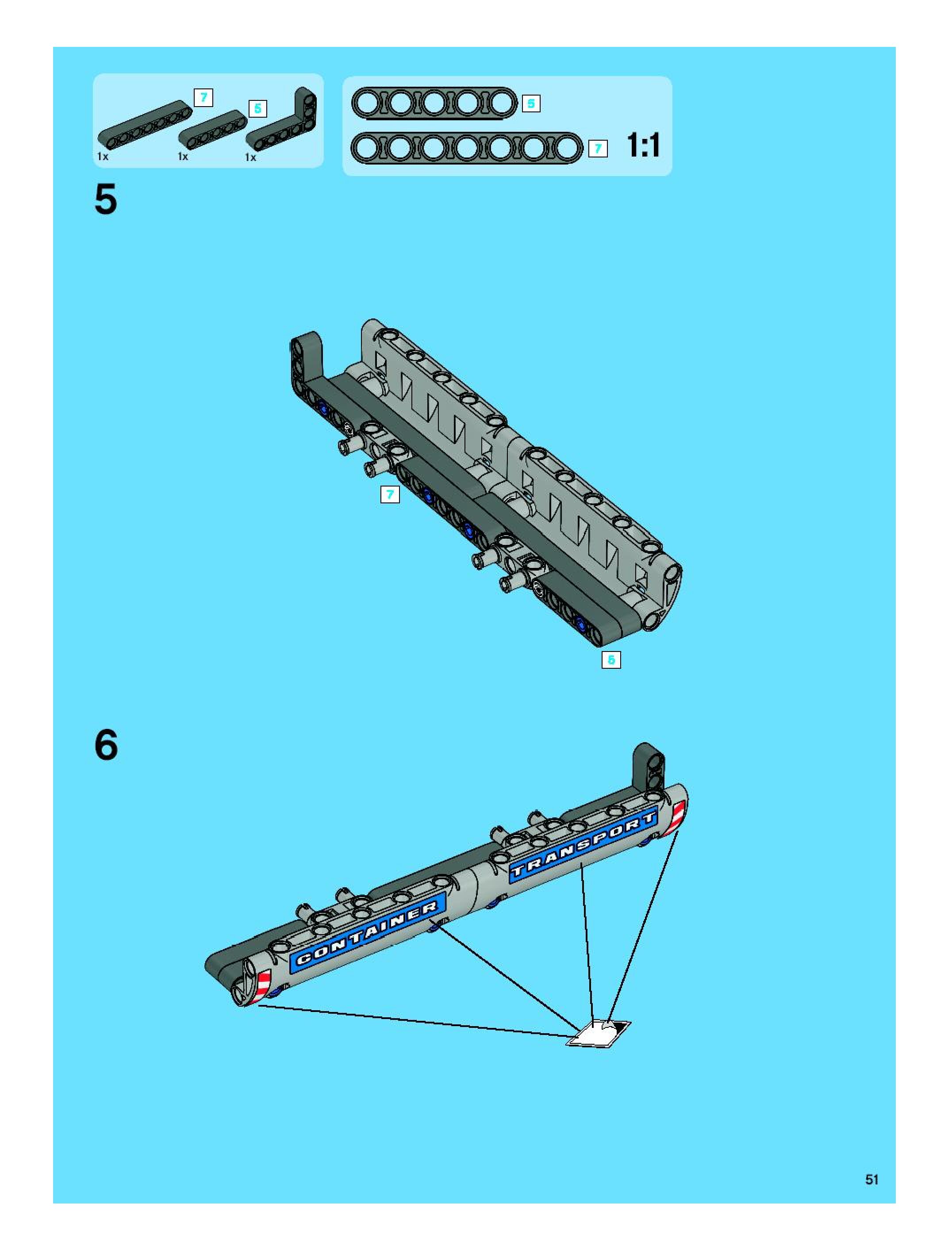 7
5
1x
1x
1x

5
7
1:1

5

7
5

6

CONTAINER
TRANSPORT

51