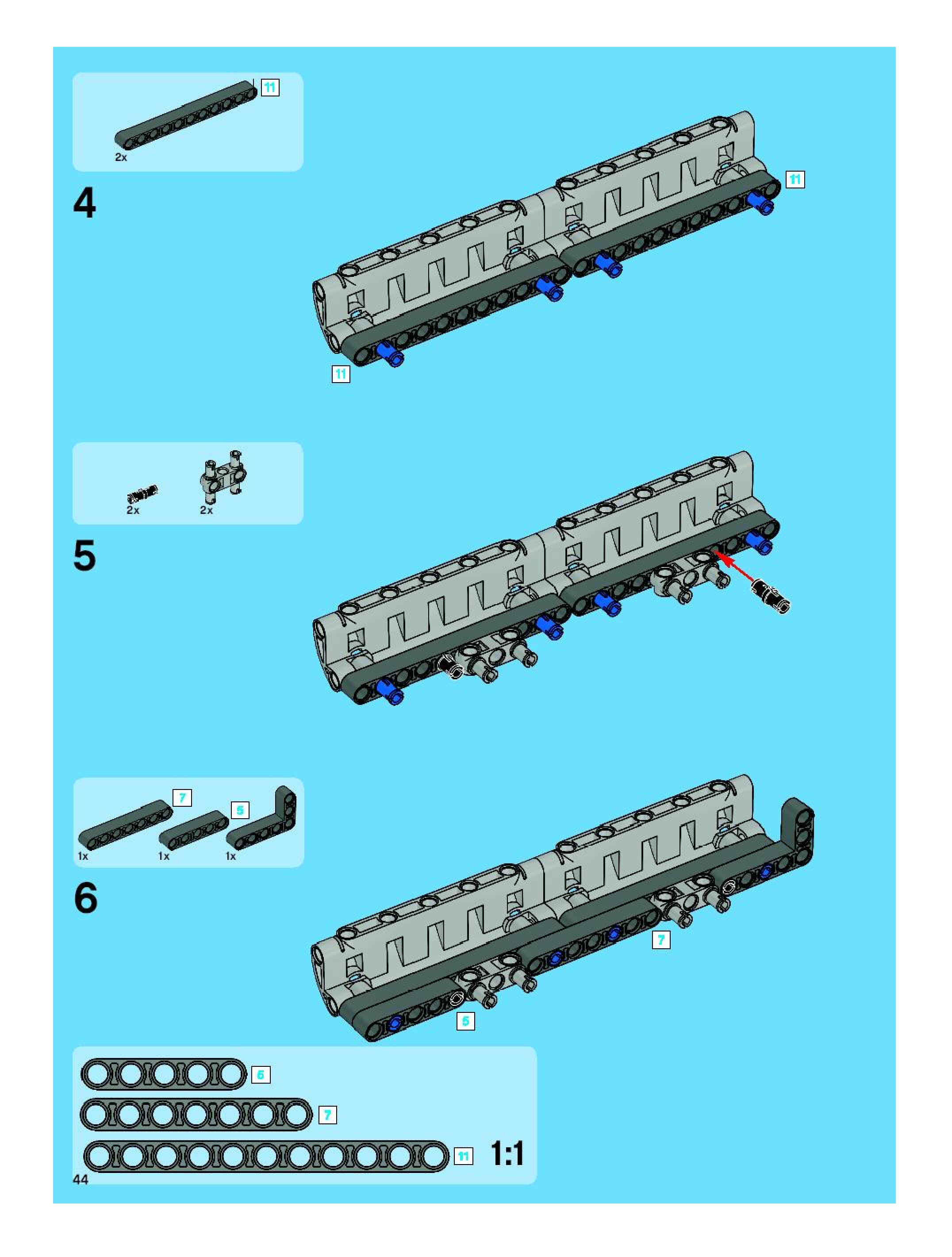 11
2x
4
11
11

2x
2x
5

7
5
1x
1x
1x
6
7
5

5
7
11
1:1
44