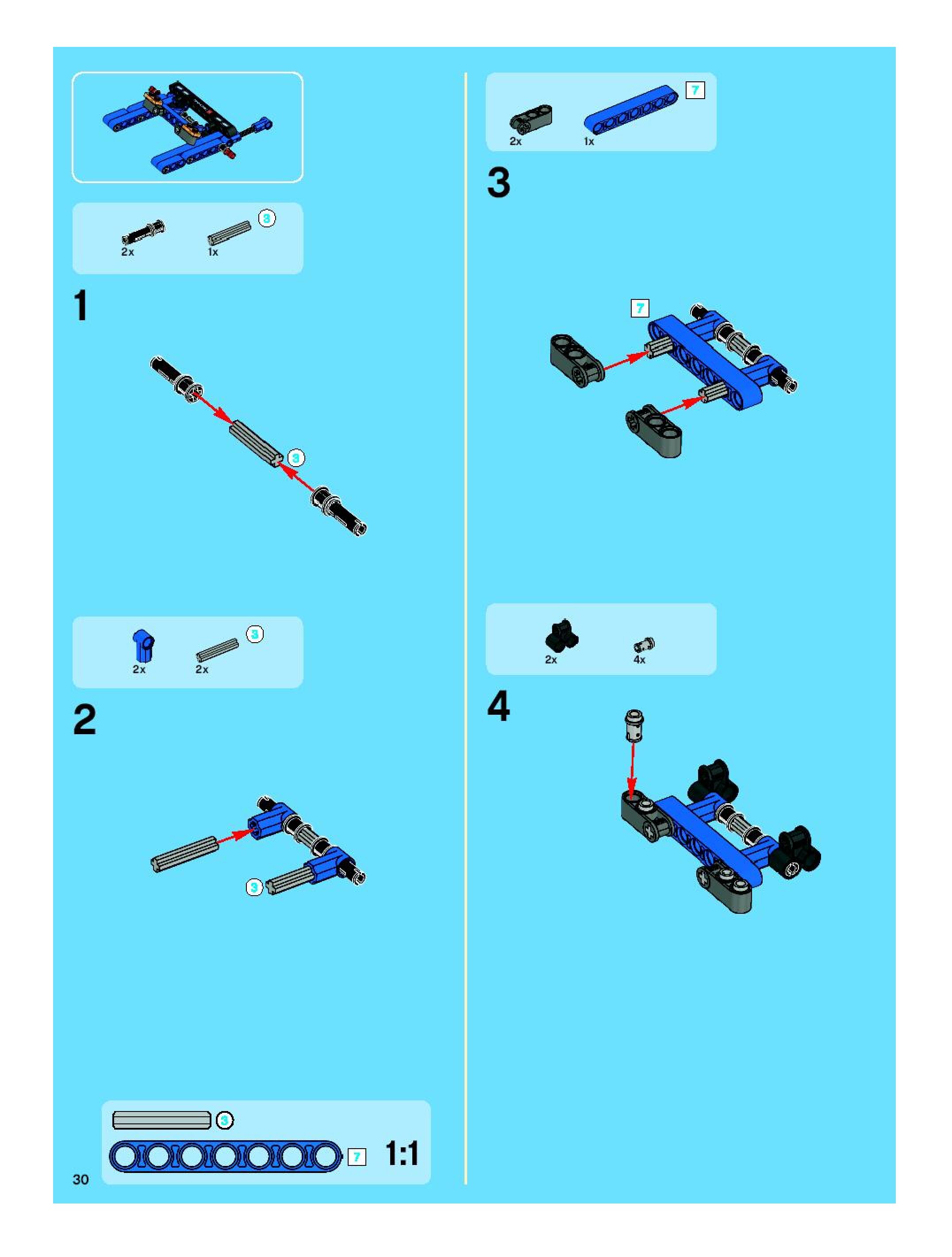 2x
1x
3

1

3

2x
2x
3

2

3

3
7
1:1

30

2x
1x
7

3

7

2x
4x

4