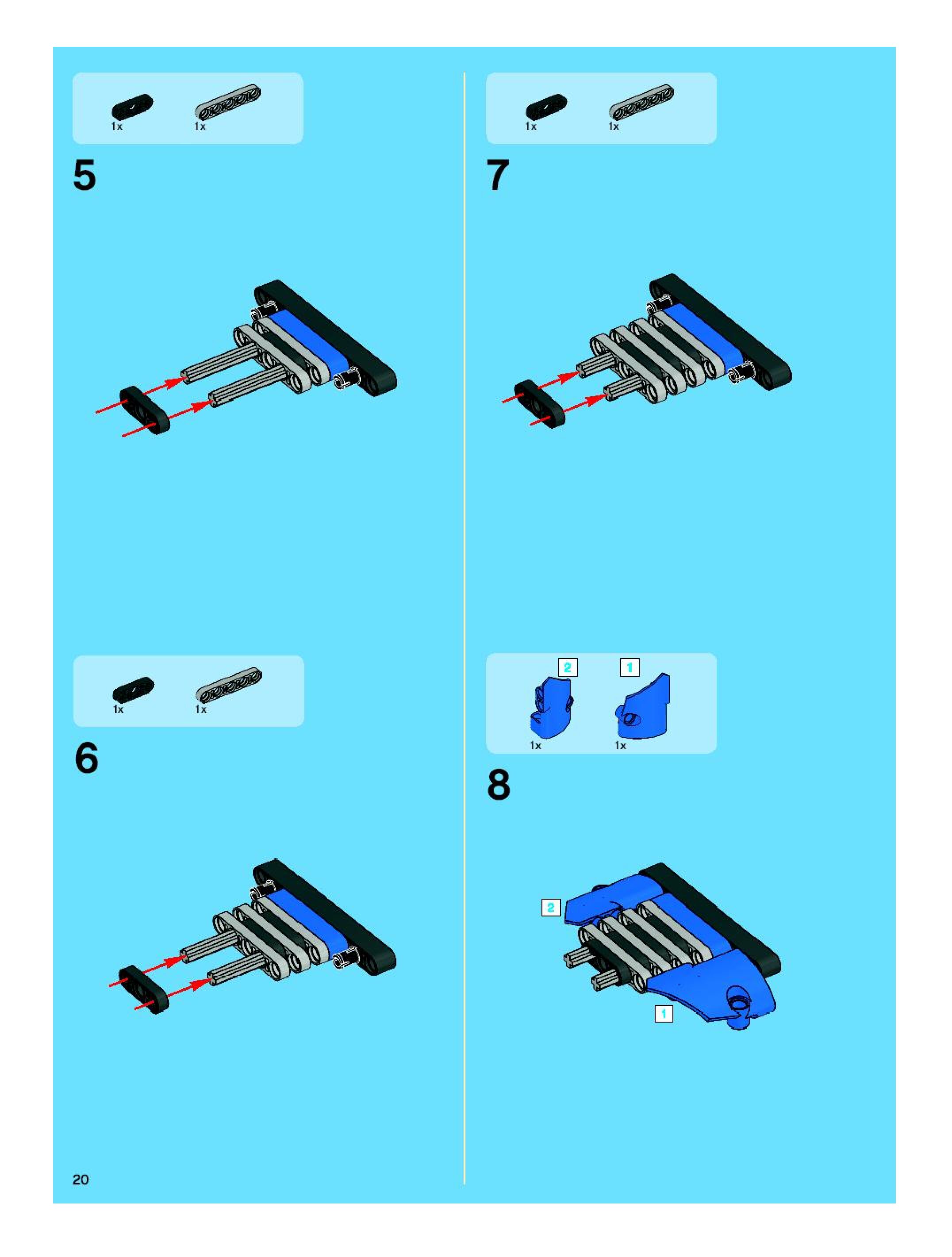 1x 1x

5

1x 1x

6

1x 1x

7

2 1

1x 1x

8

2

1

20