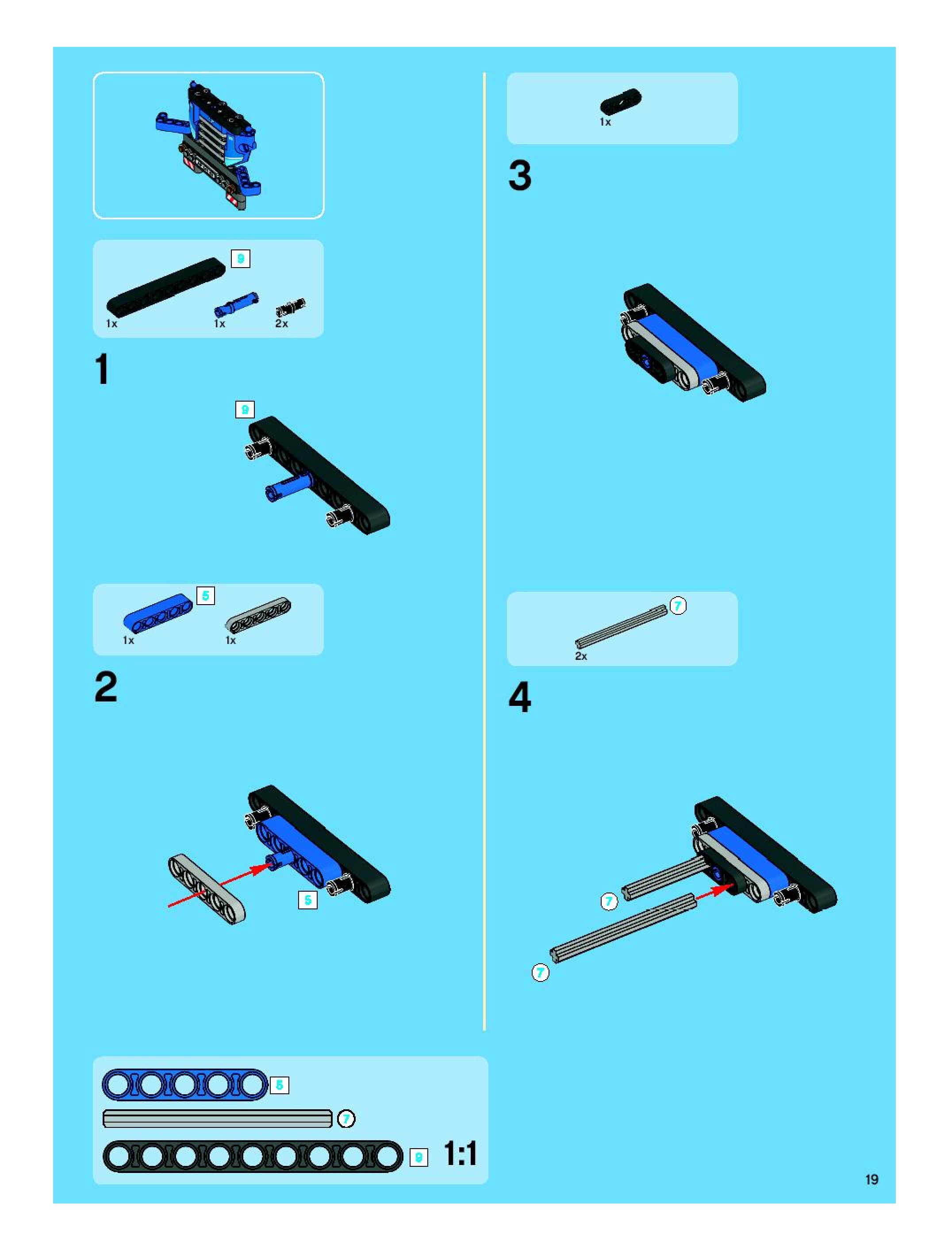 9
1x
1x
2x

1

9

5
1x
1x

2

5

1x

3

7
2x

4

7
7

5
7
9
1:1

19