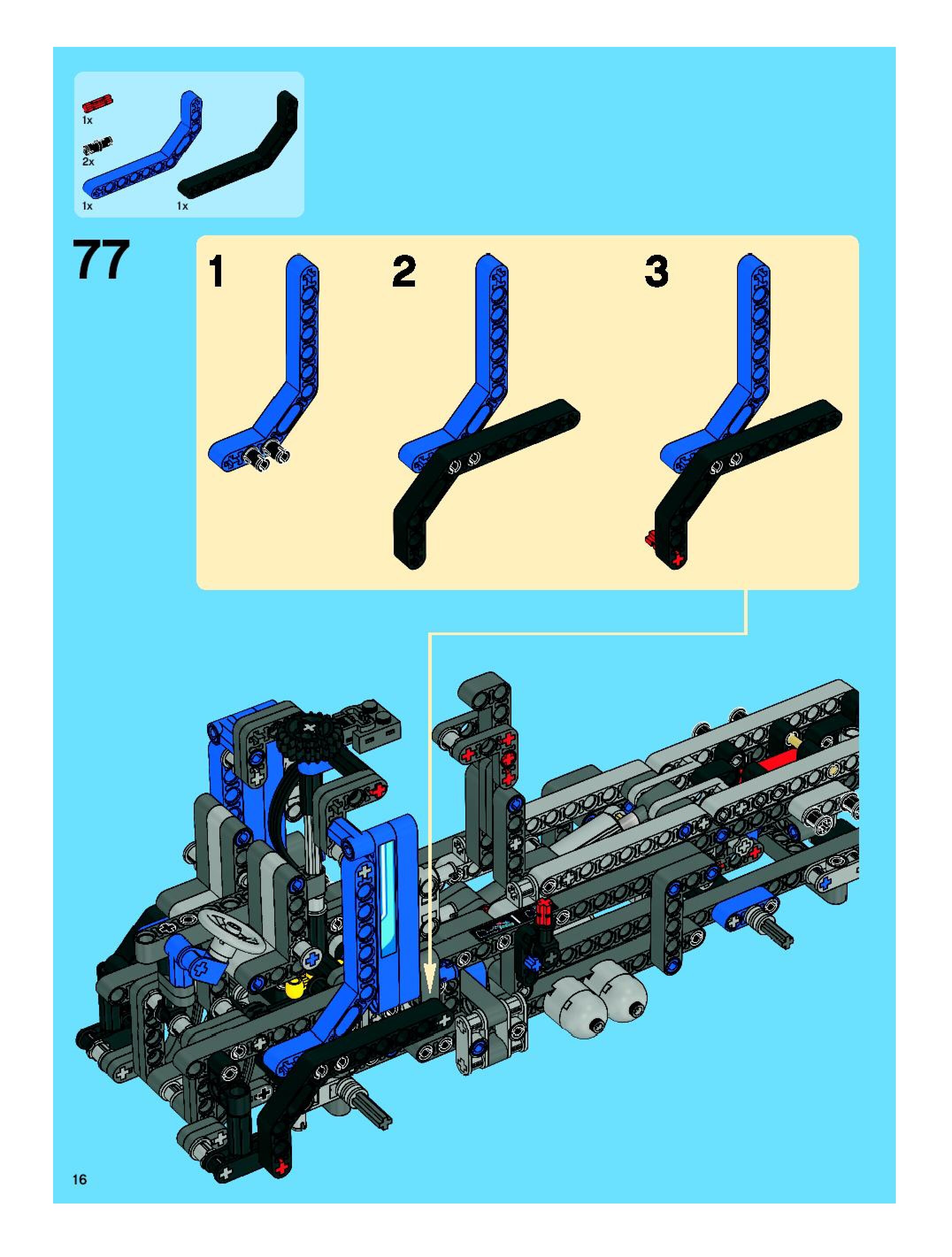 1x

2x

1x

1x

77

1

2

3

16