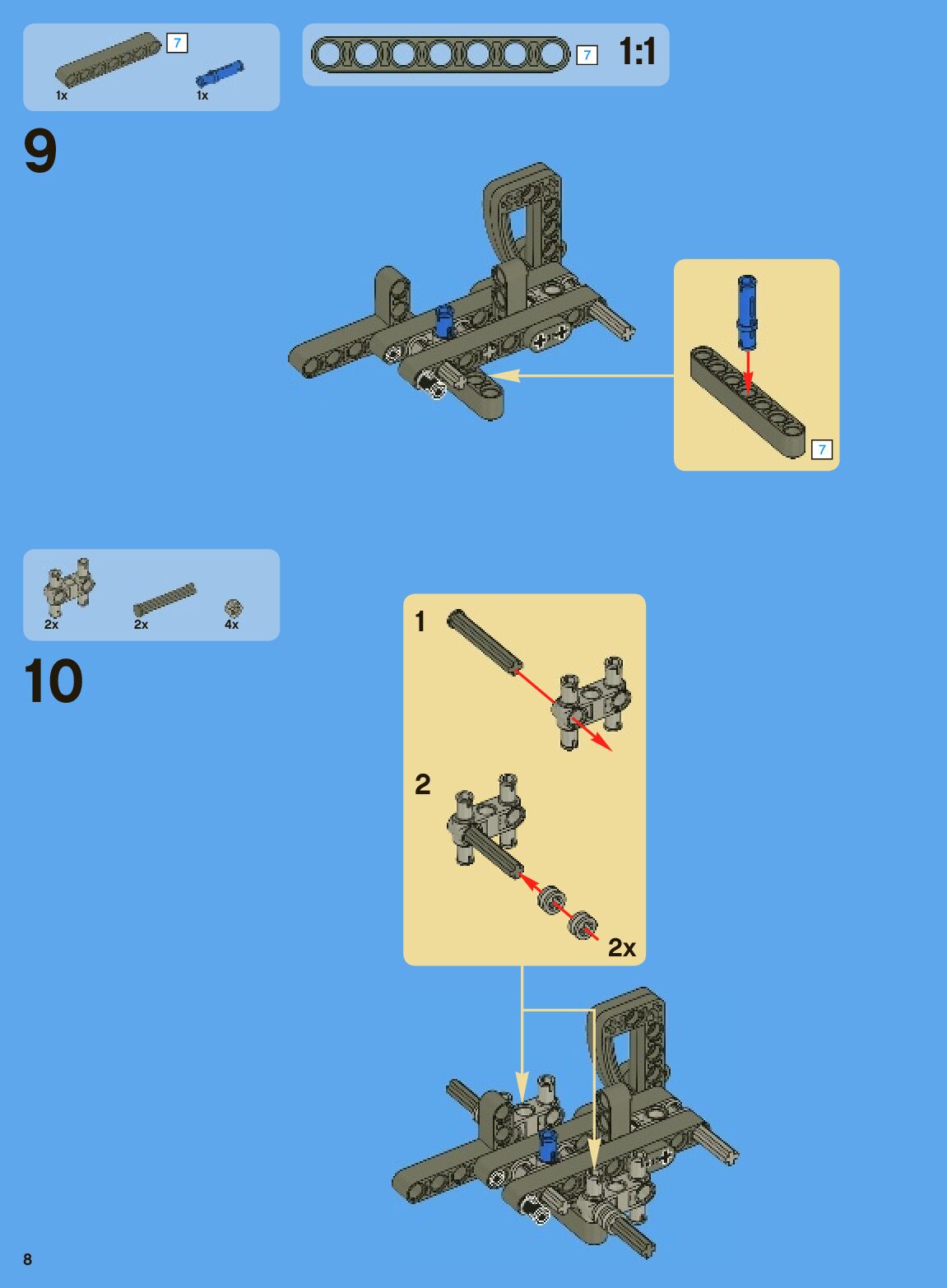 7
1x
1x

7 1:1

9

7

2x
2x
4x

10

1

2

2x

8