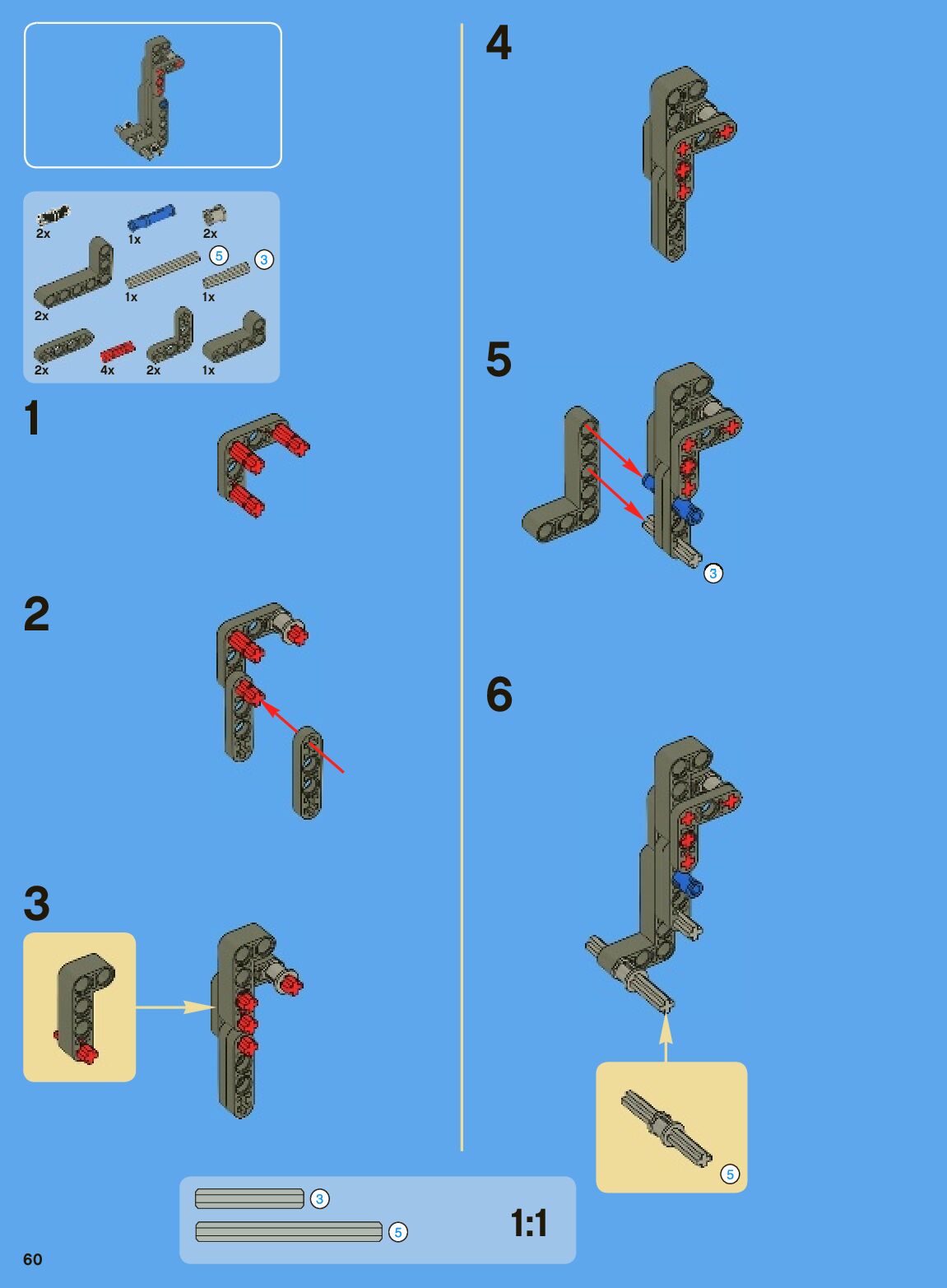 2x
1x
2x
5
3
1x
1x
2x
2x
4x
2x
1x

1

2

3

4

5

3

6

5

3
5
1:1

60