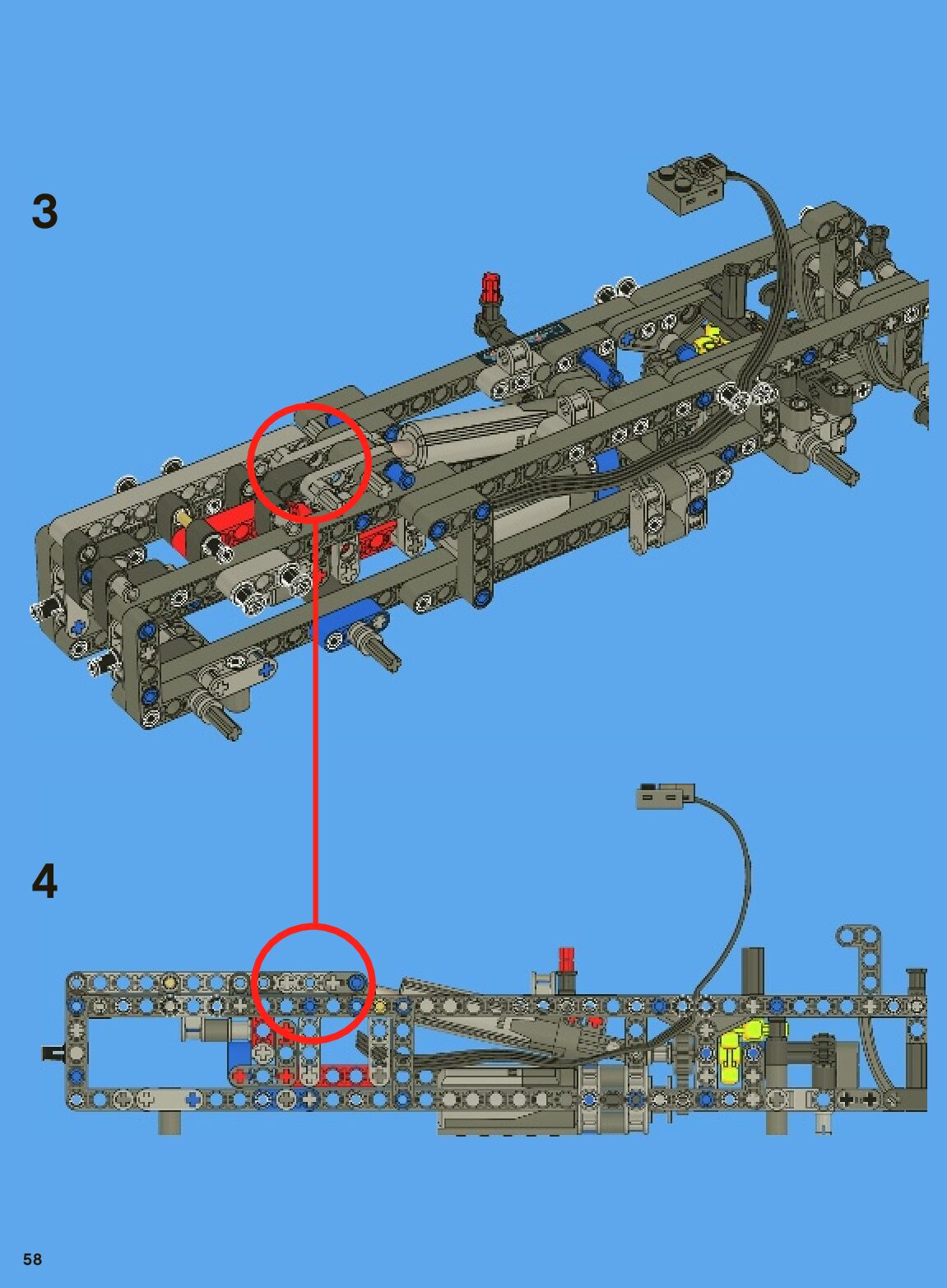 3

4

58