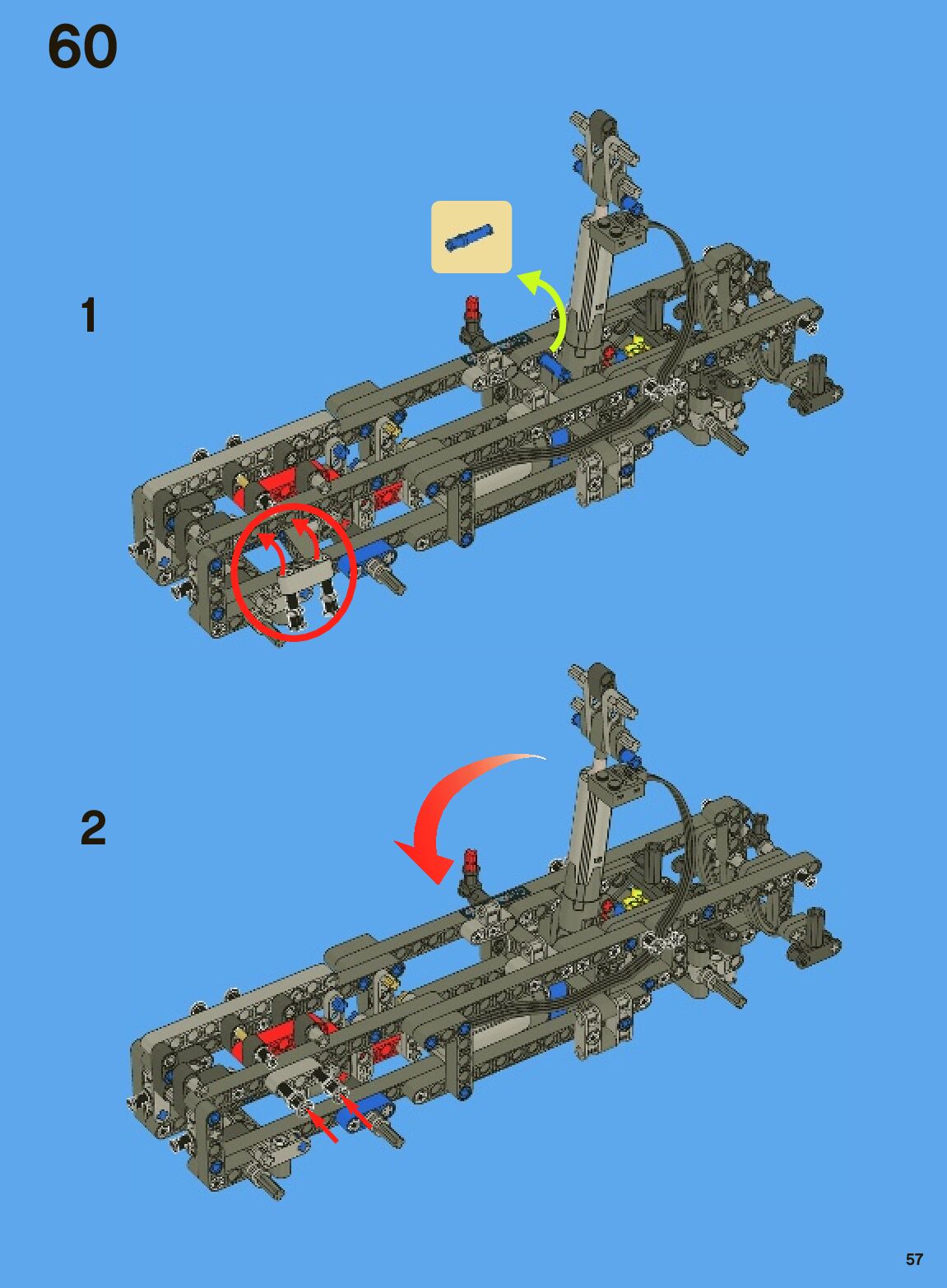 60

1

2

57