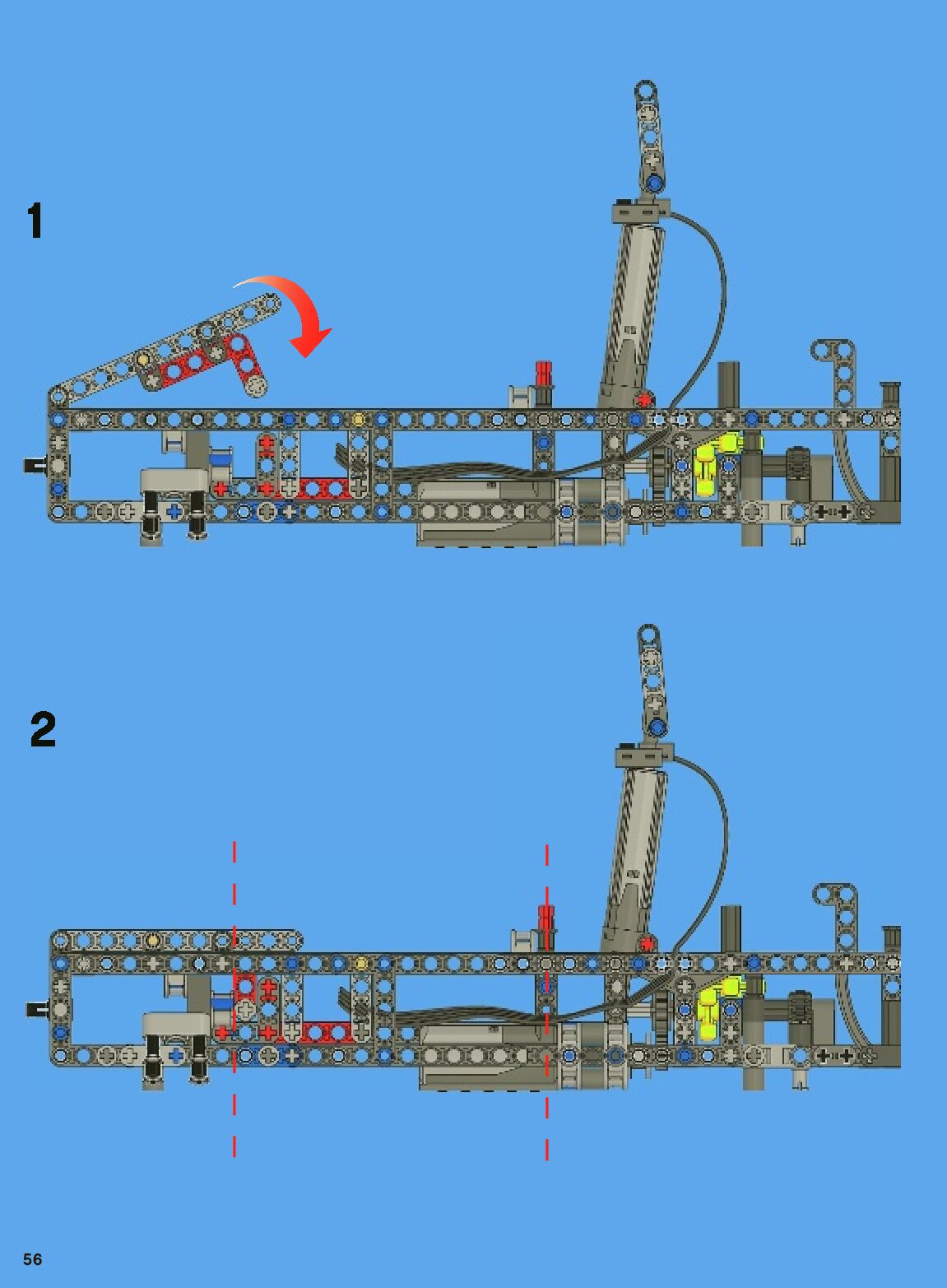 1

2

56