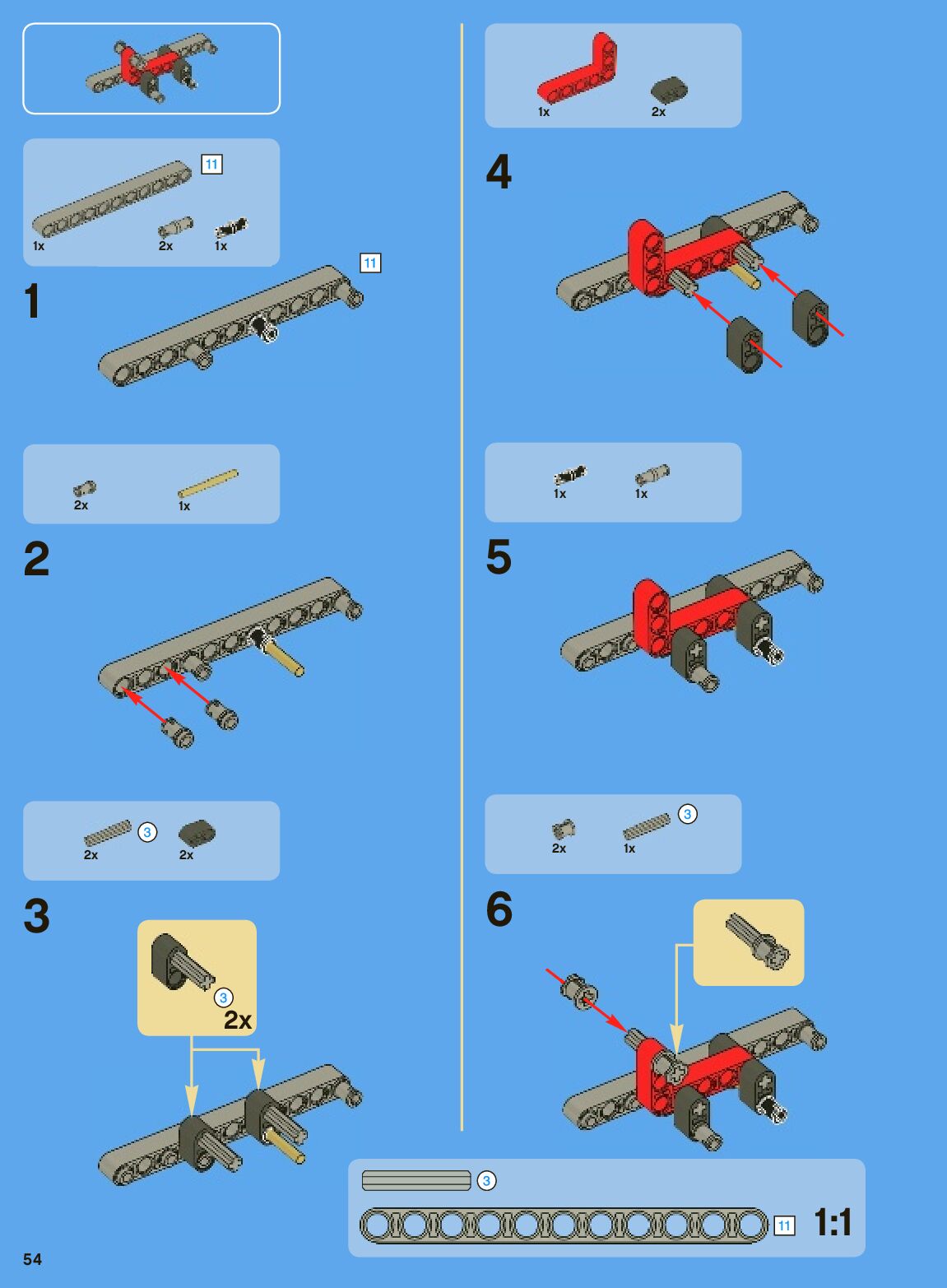 11
1x
2x
1x
1
11

2x
1x
2

3
2x
2x
3
3
2x

1x
2x
4

1x
1x
5

3
2x
1x
6

3
11
1:1

54