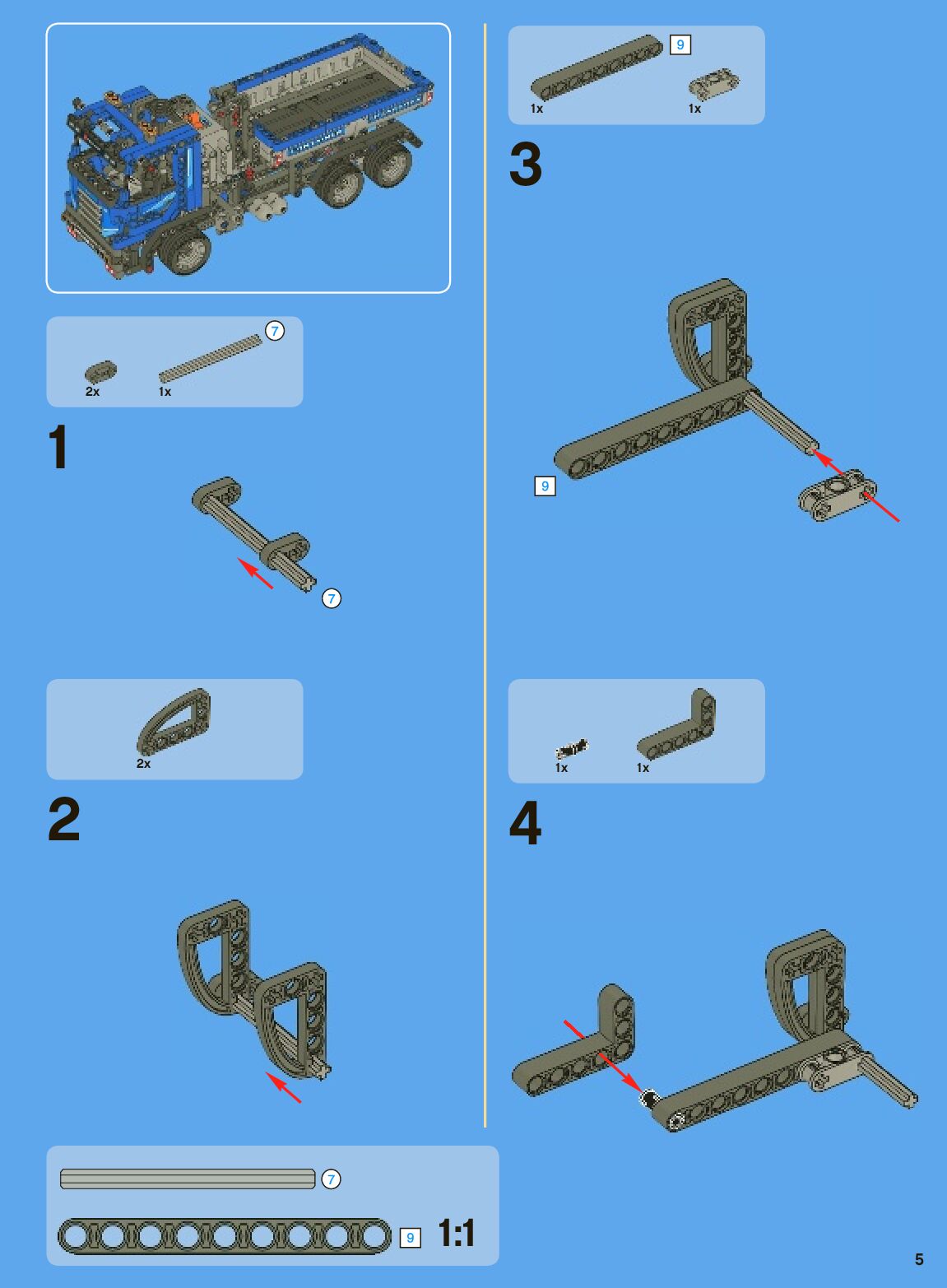 7
2x
1x

1

7

2x

2

7

9
1:1

9
1x
1x

3

9

1x
1x

4

5