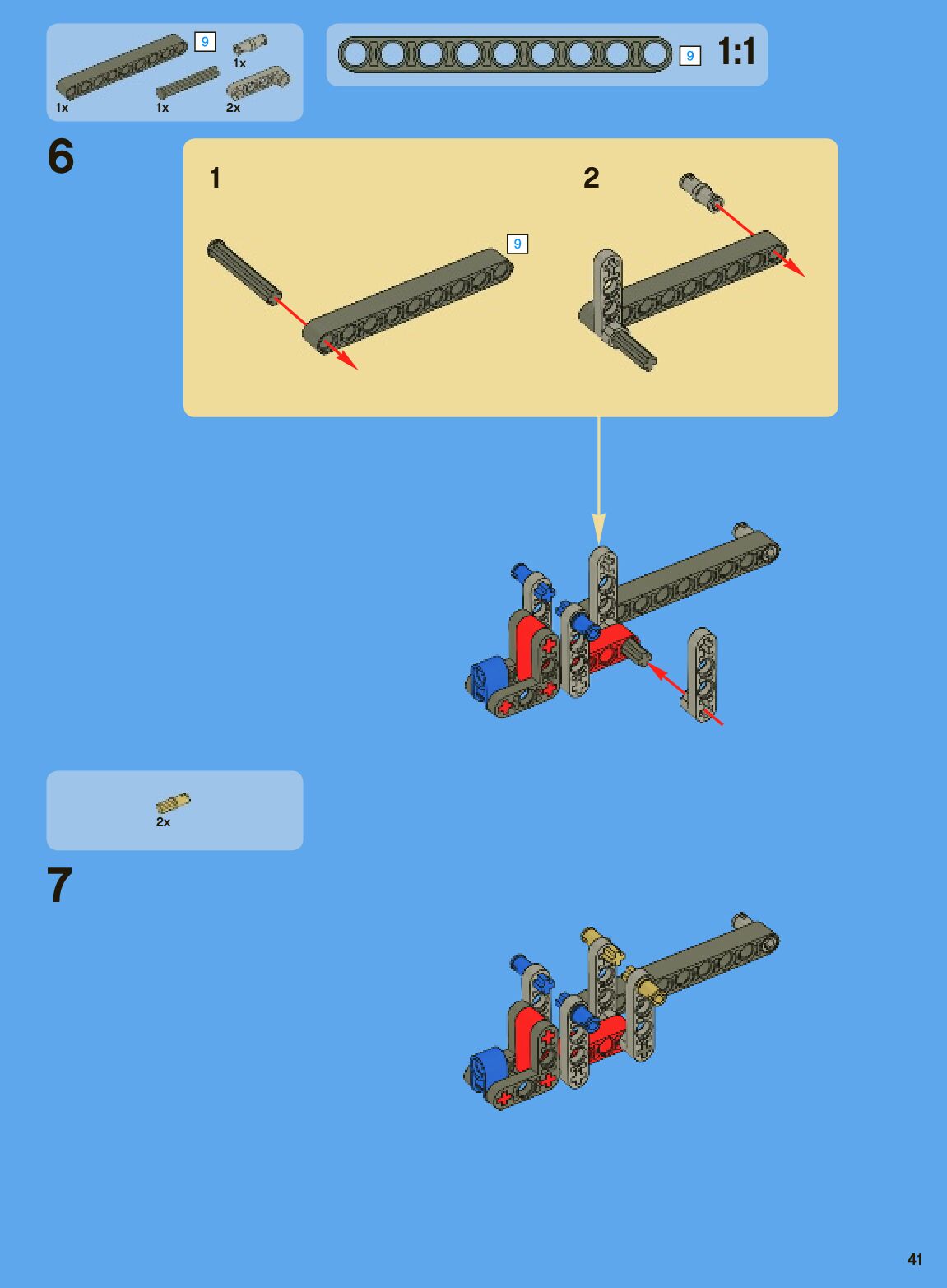 9
1x
1x
1x
2x

9 1:1

6

1

9

2

2x

7

41