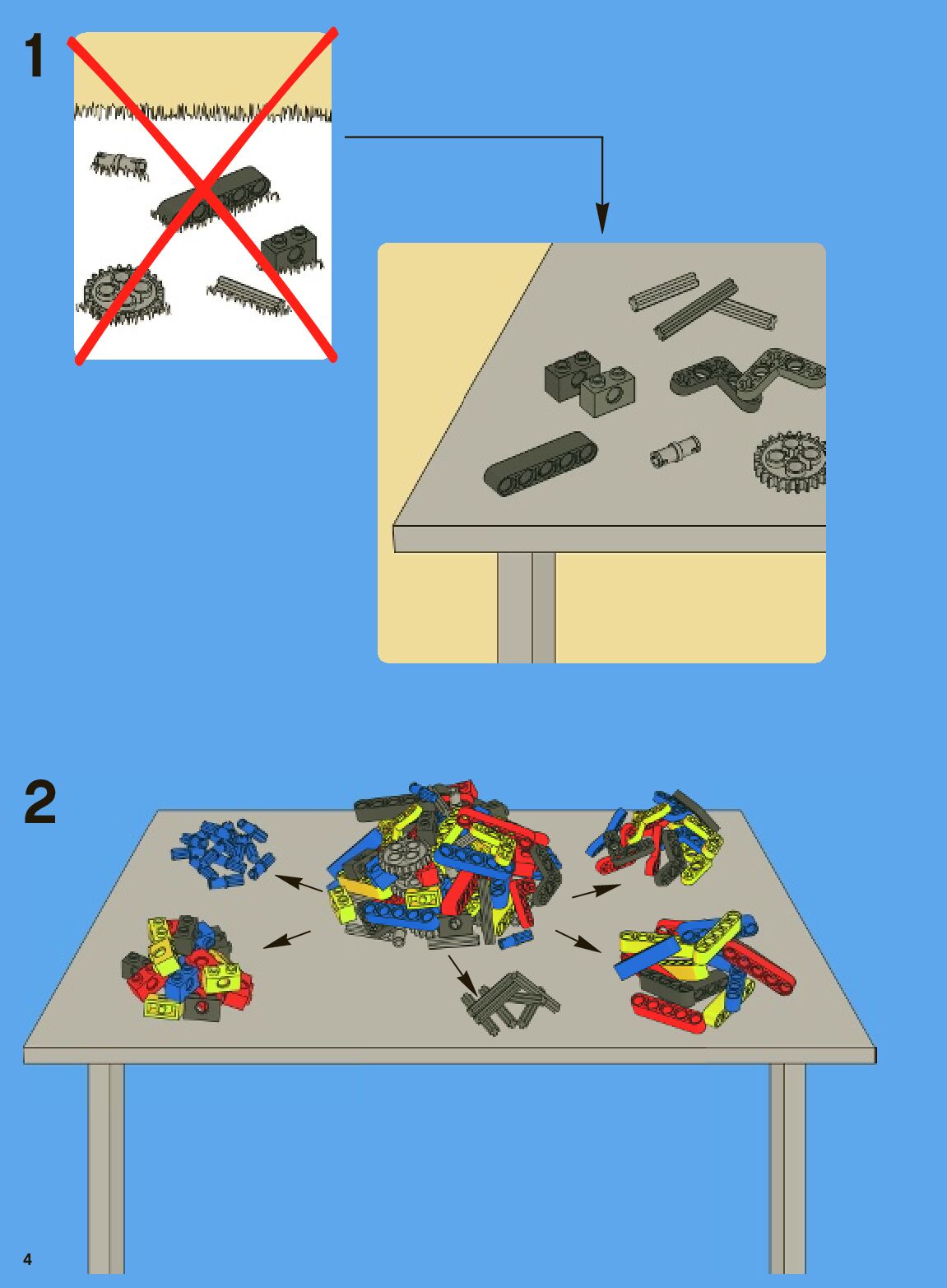 1

2

4