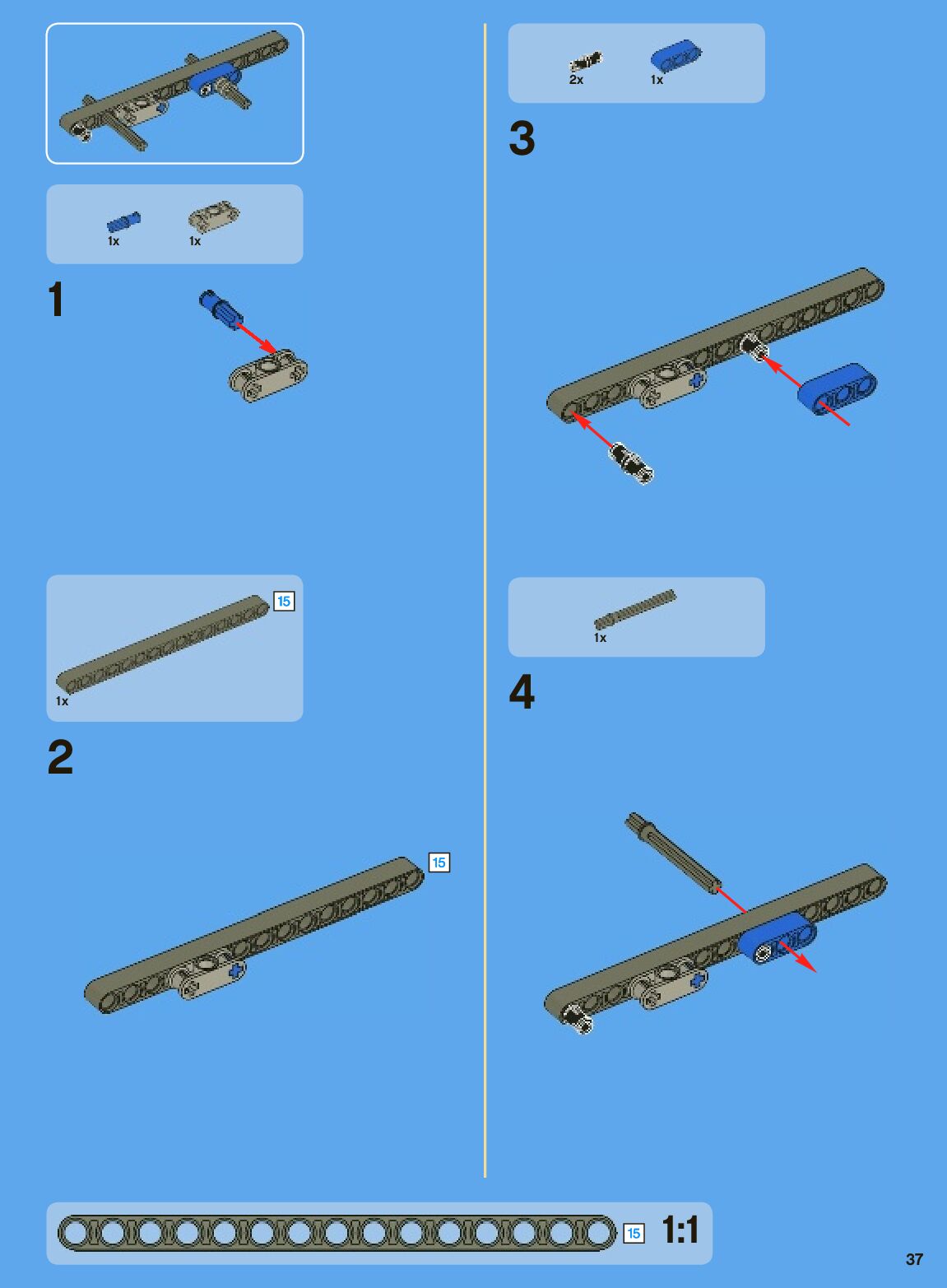 1x 1x

1

15

1x

2

15

2x 1x

3

1x

4

15 1:1

37