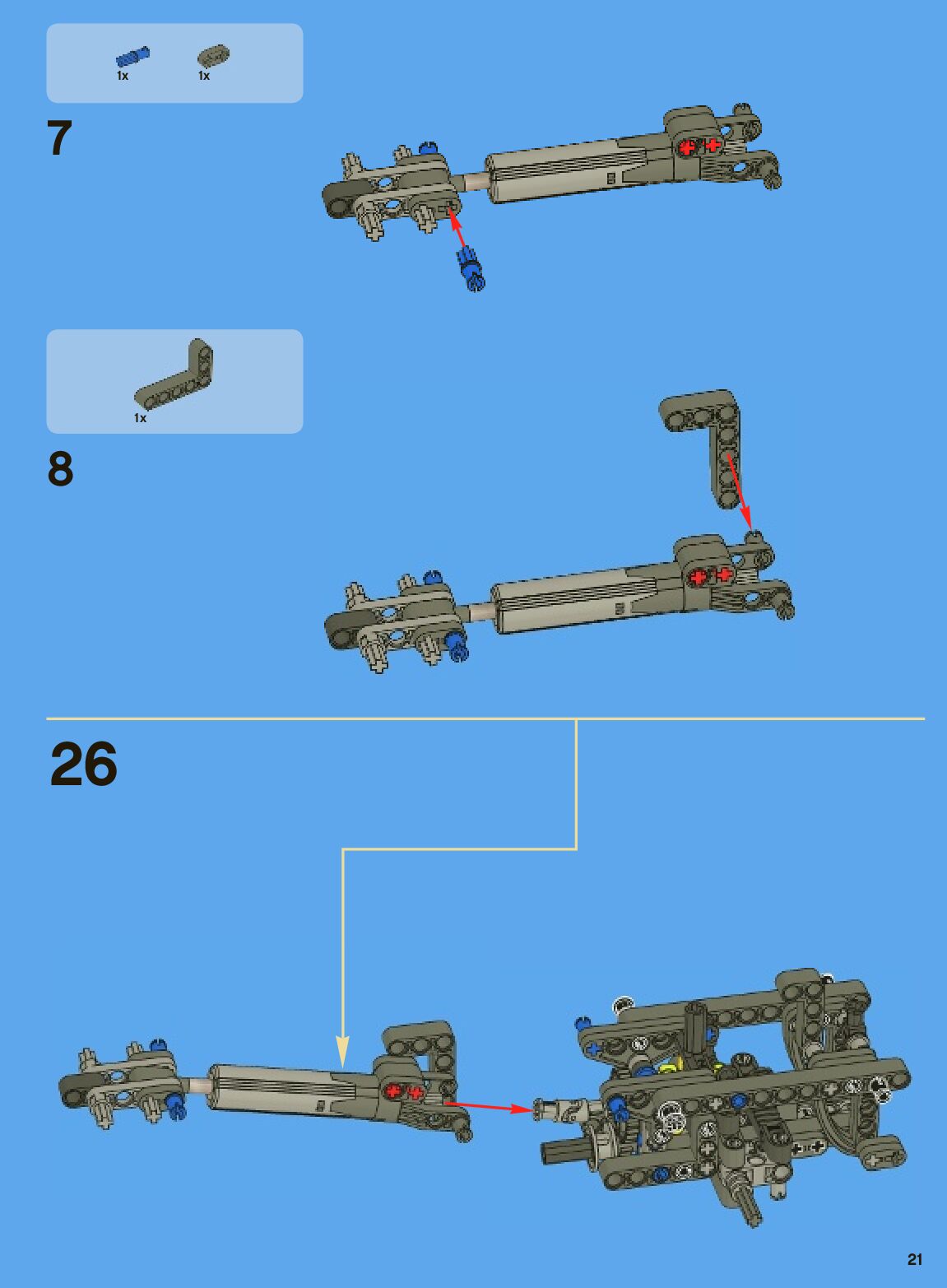 1x 1x

7

1x

8

26

21