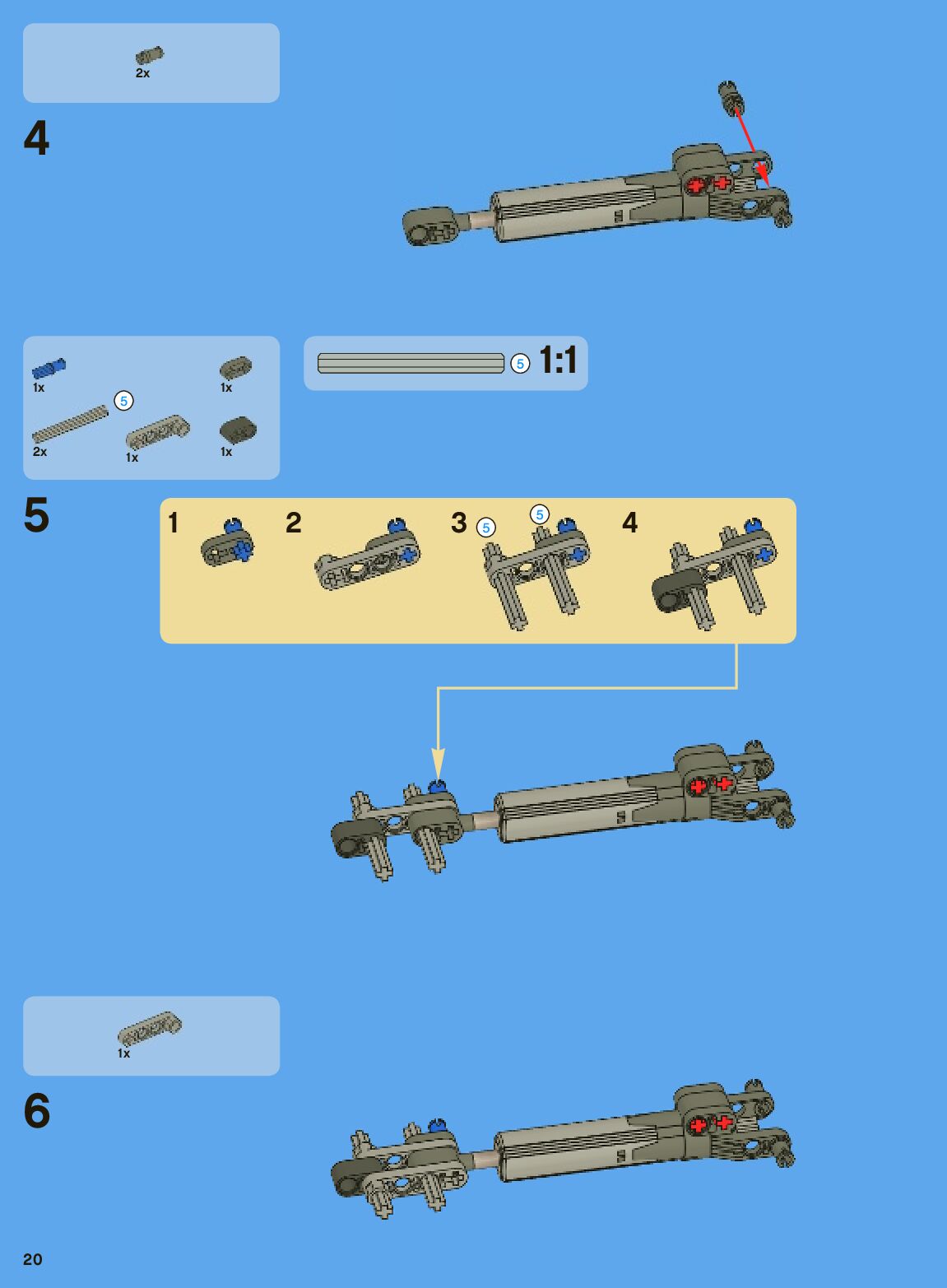 2x

4

1x
1x
5
2x
1x
1x

5 1:1

5

1
2
3 5 5
4

1x

6

20