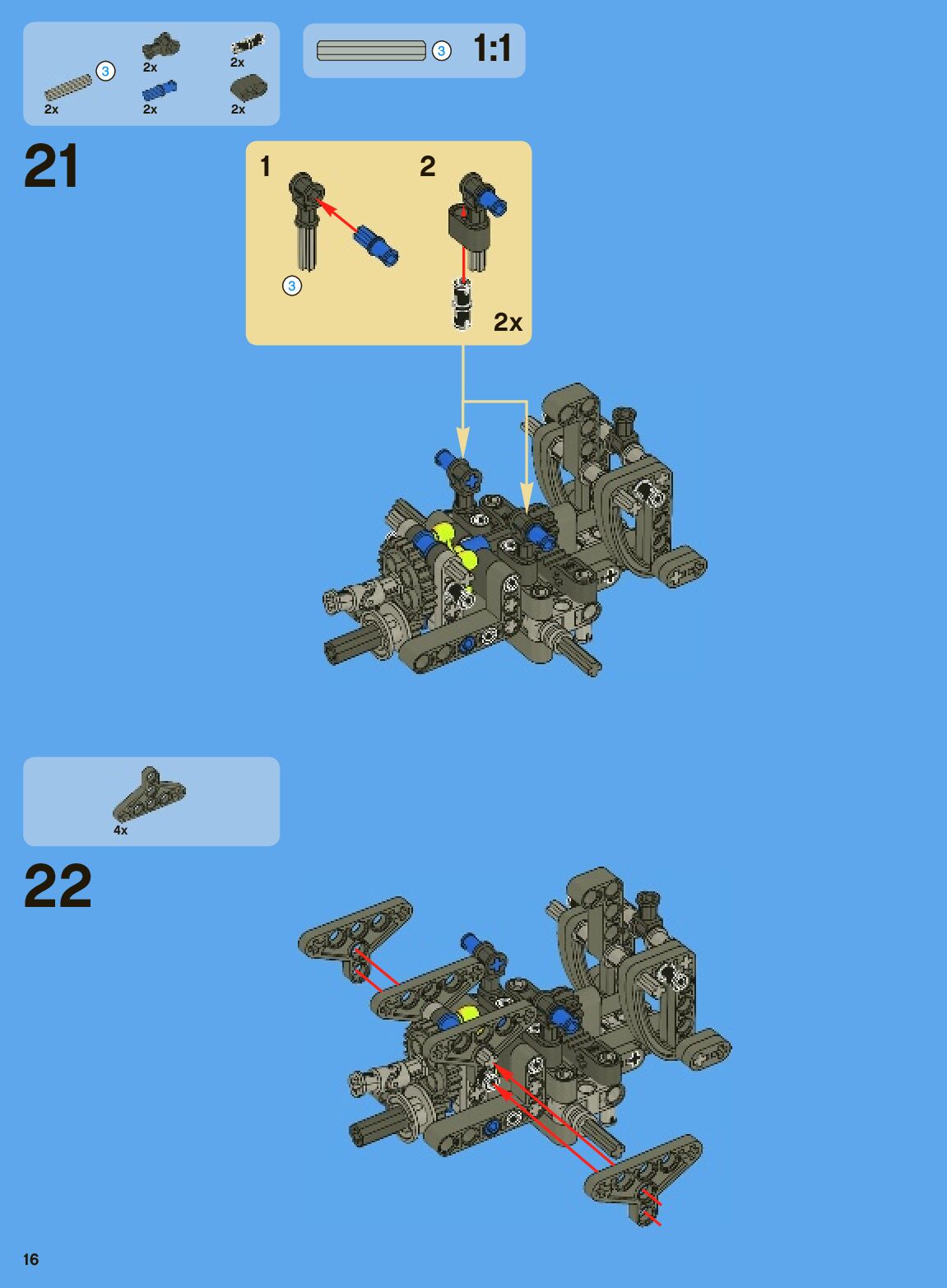 3
2x
2x
2x
2x
2x

3 1:1

21

1
3

2
2x

4x

22

16