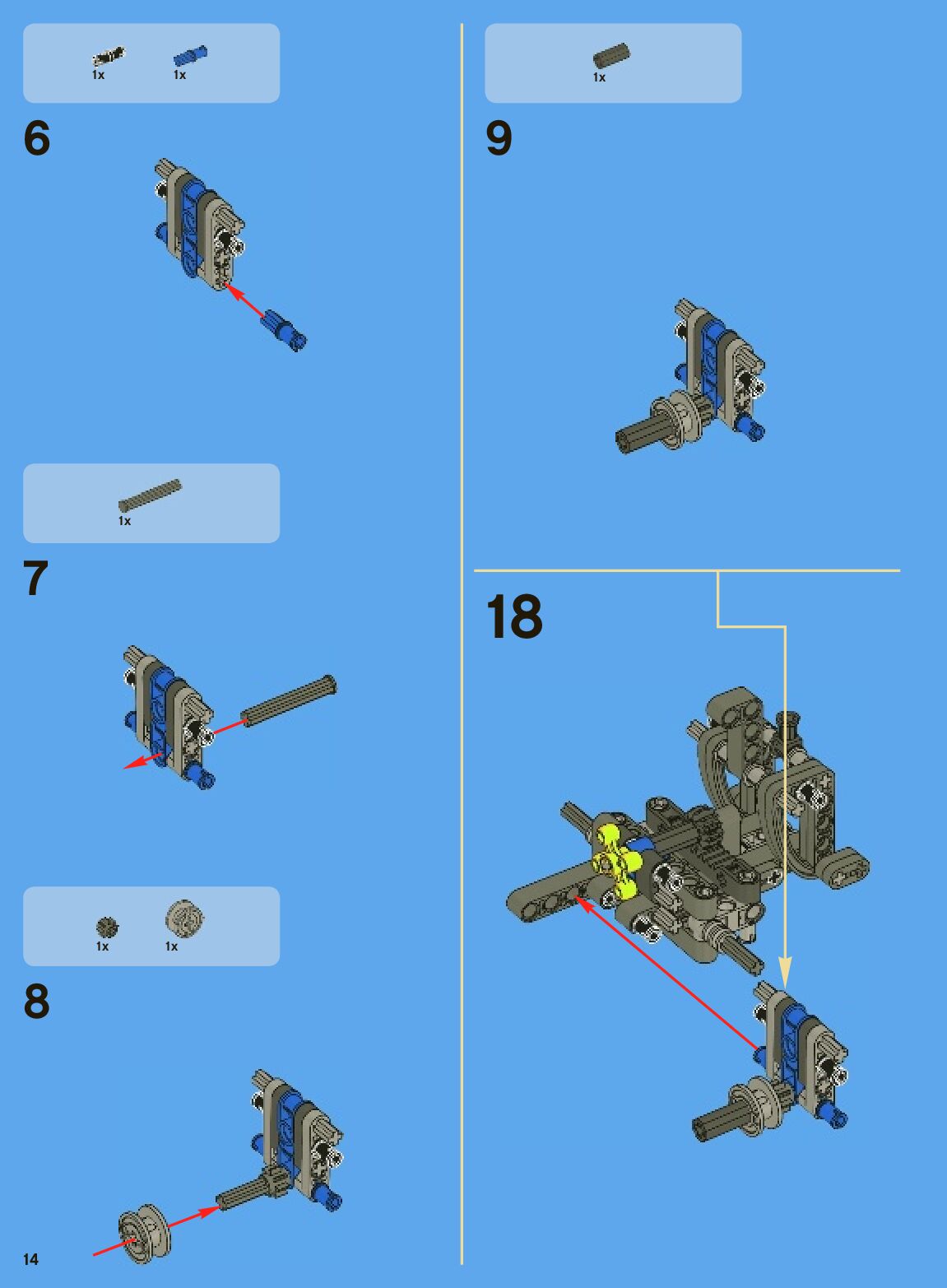 1x 1x

6

1x

7

1x 1x

8

14

1x

9

18