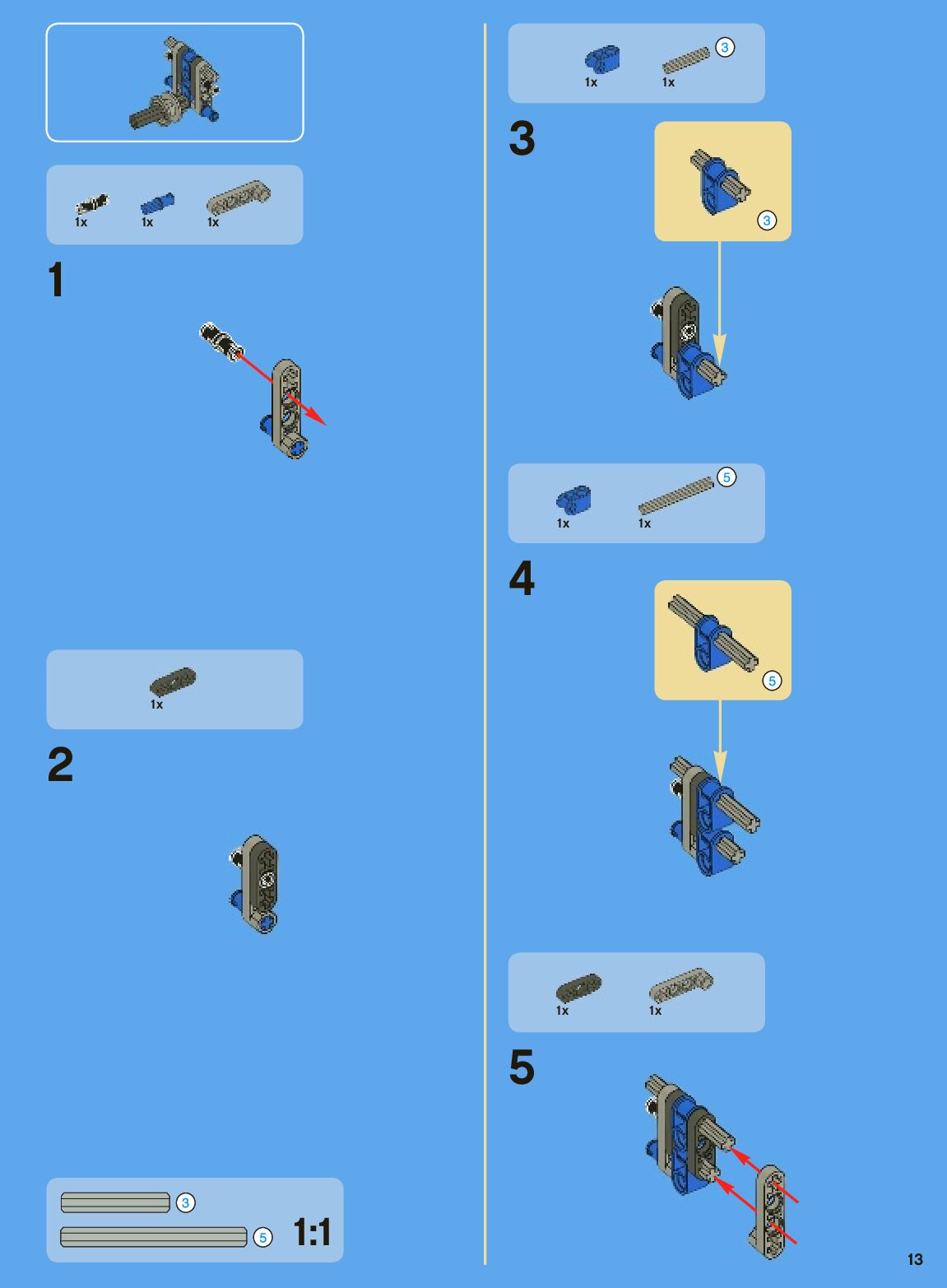 1x 1x 1x

1

1x

2

3

5

1:1

1x 1x

3

3

3

1x 1x

5

4

5

1x 1x

5

13