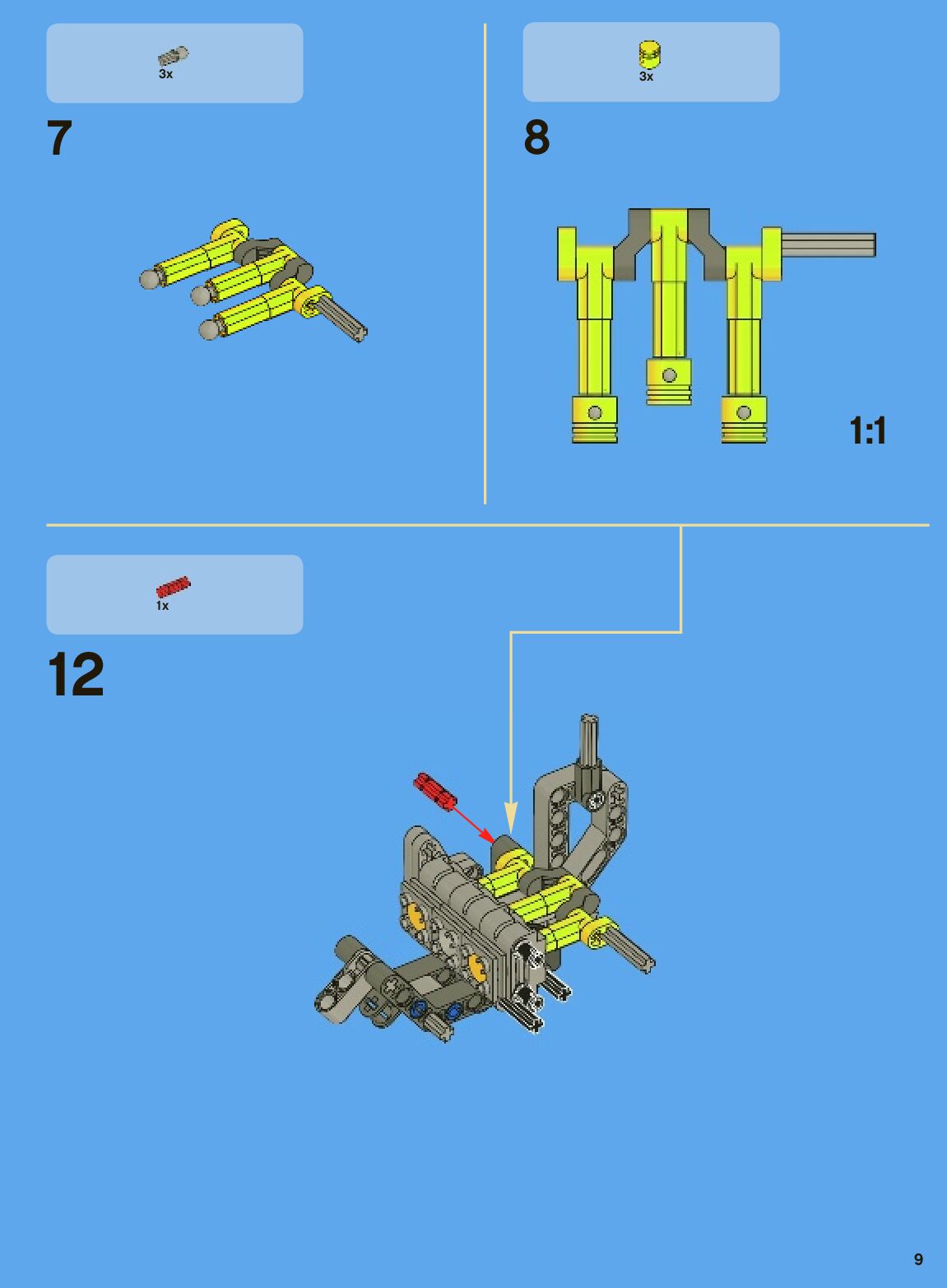 3x

7

3x

8

1:1

1x

12

9