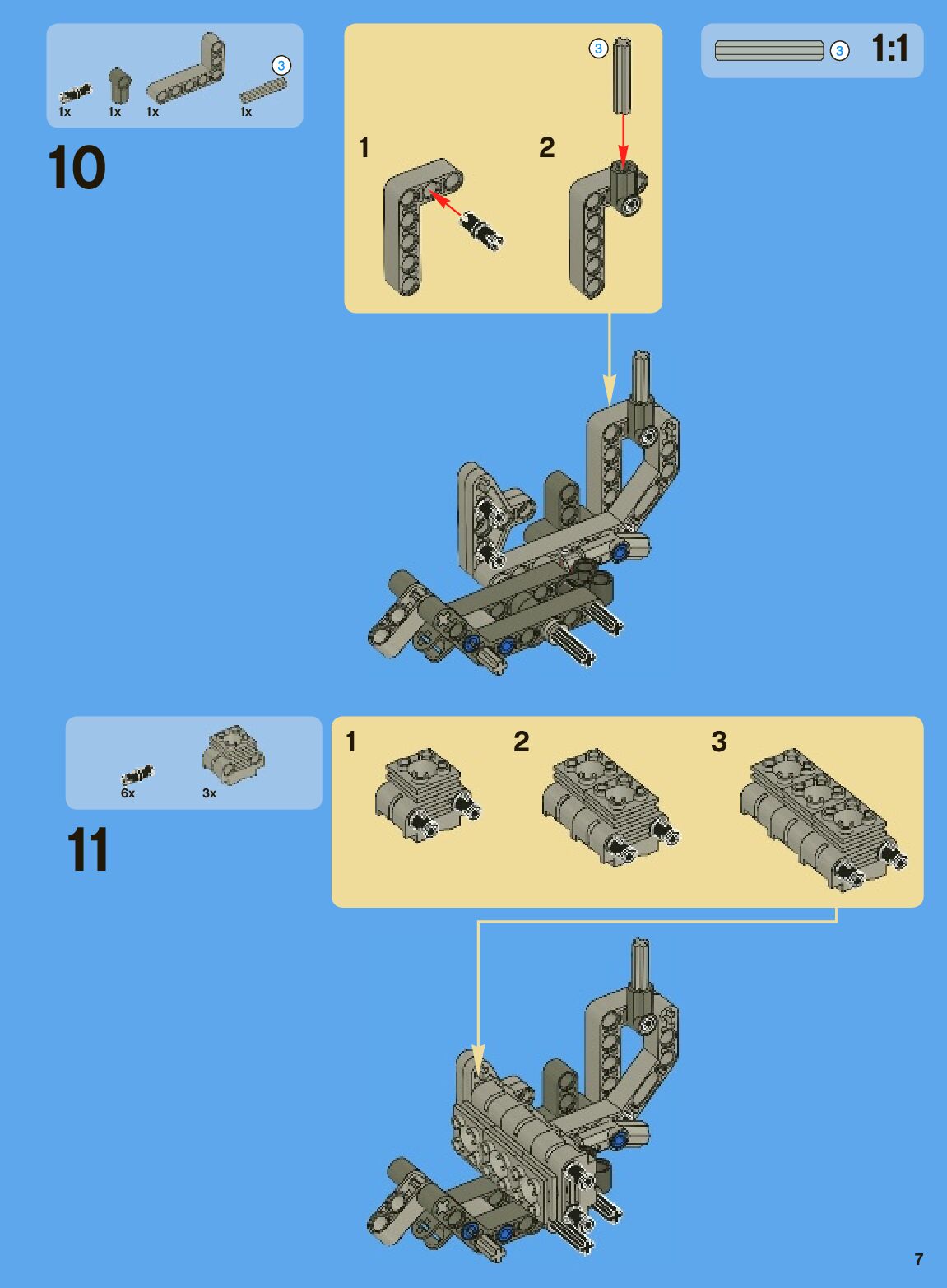 1x 1x 1x 3 1x

10

3

1 2

3 1:1

6x 3x

11

1 2 3

7