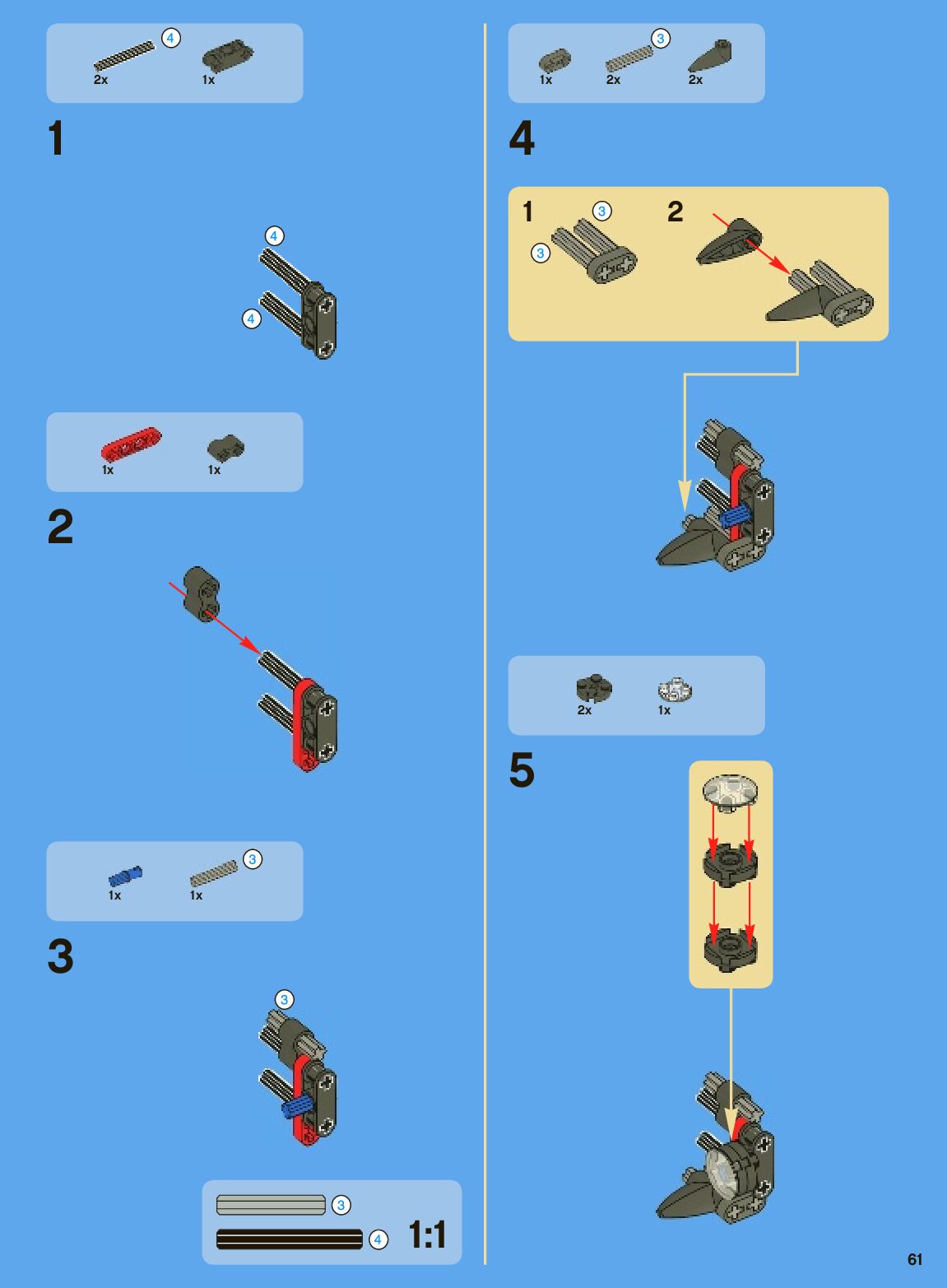 4
2x 1x

1

4
4

1x 1x

2

3
1x 1x

3

3

3
4
1:1

3
1x 2x 2x

4

1 3
3
2

2x 1x

5

61