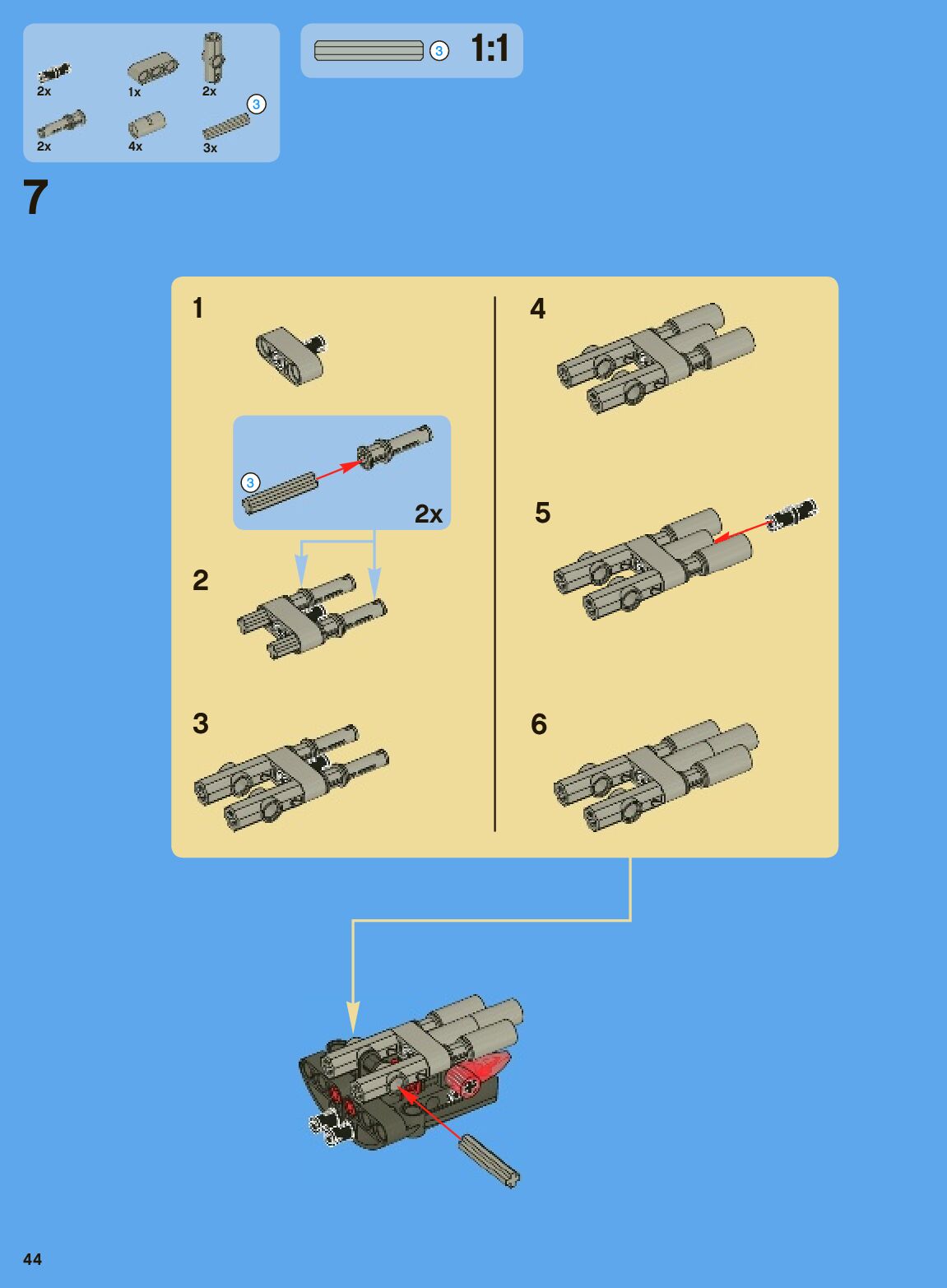 2x
1x
2x
3
2x
4x
3x

3
1:1

7

1

3
2x

2

3

4

5

6

44