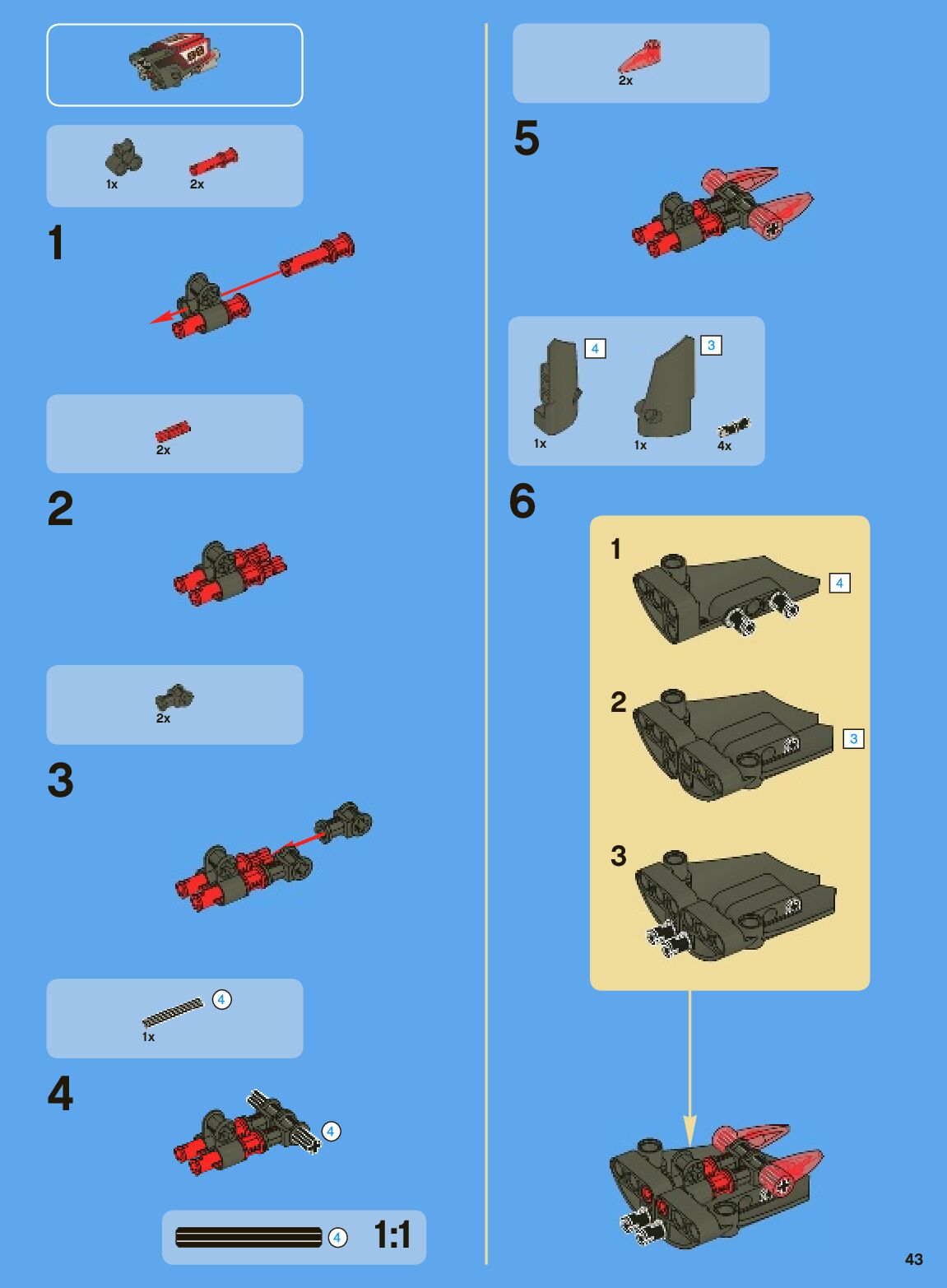 1x 2x

1

2x

2

2x

3

4
1x

4

4

4 1:1

2x

5

4
3
1x 1x 4x

6

1
4

2
3

3

43