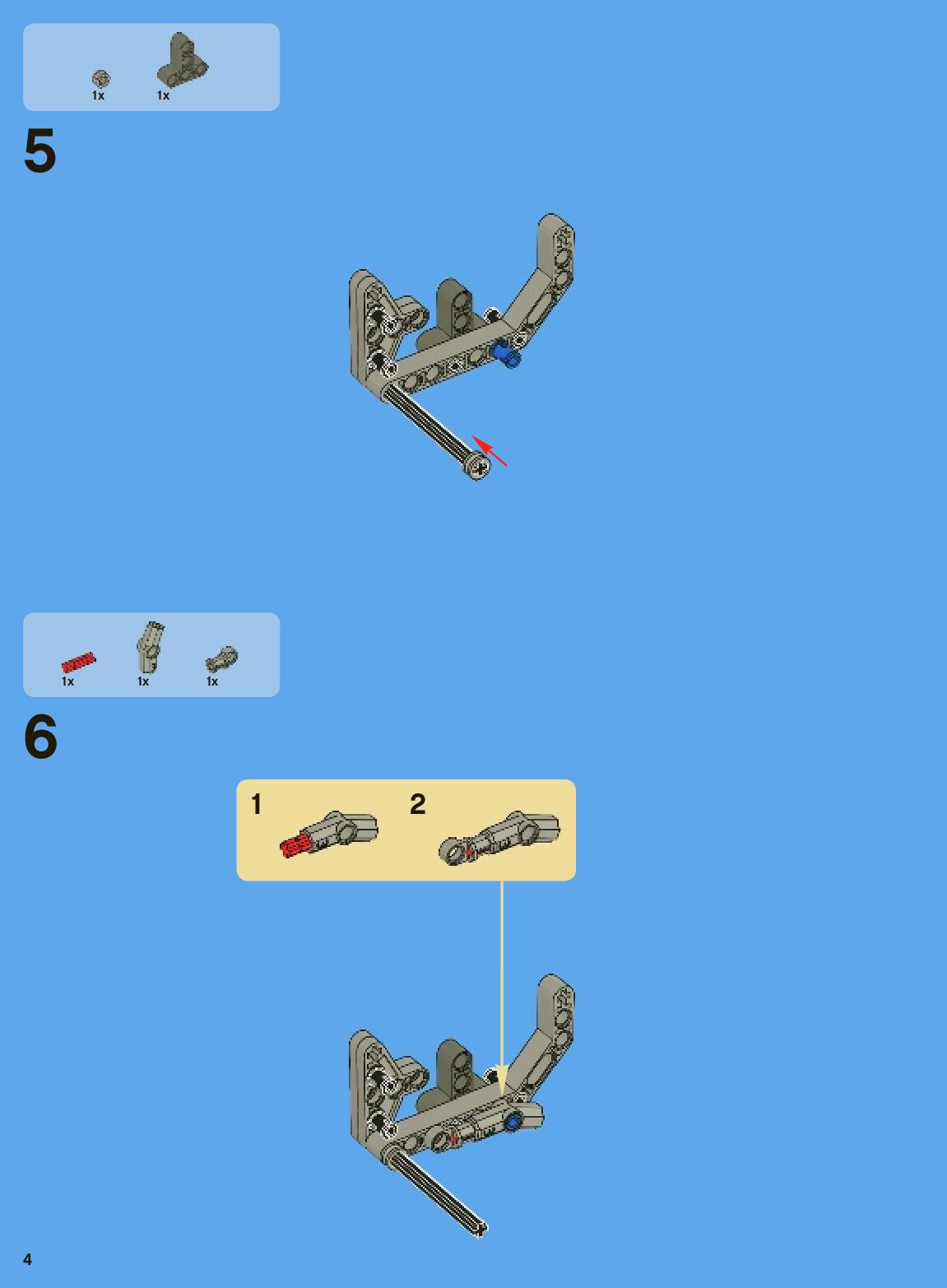 1x 1x

5

1x 1x 1x

6

1

2

4