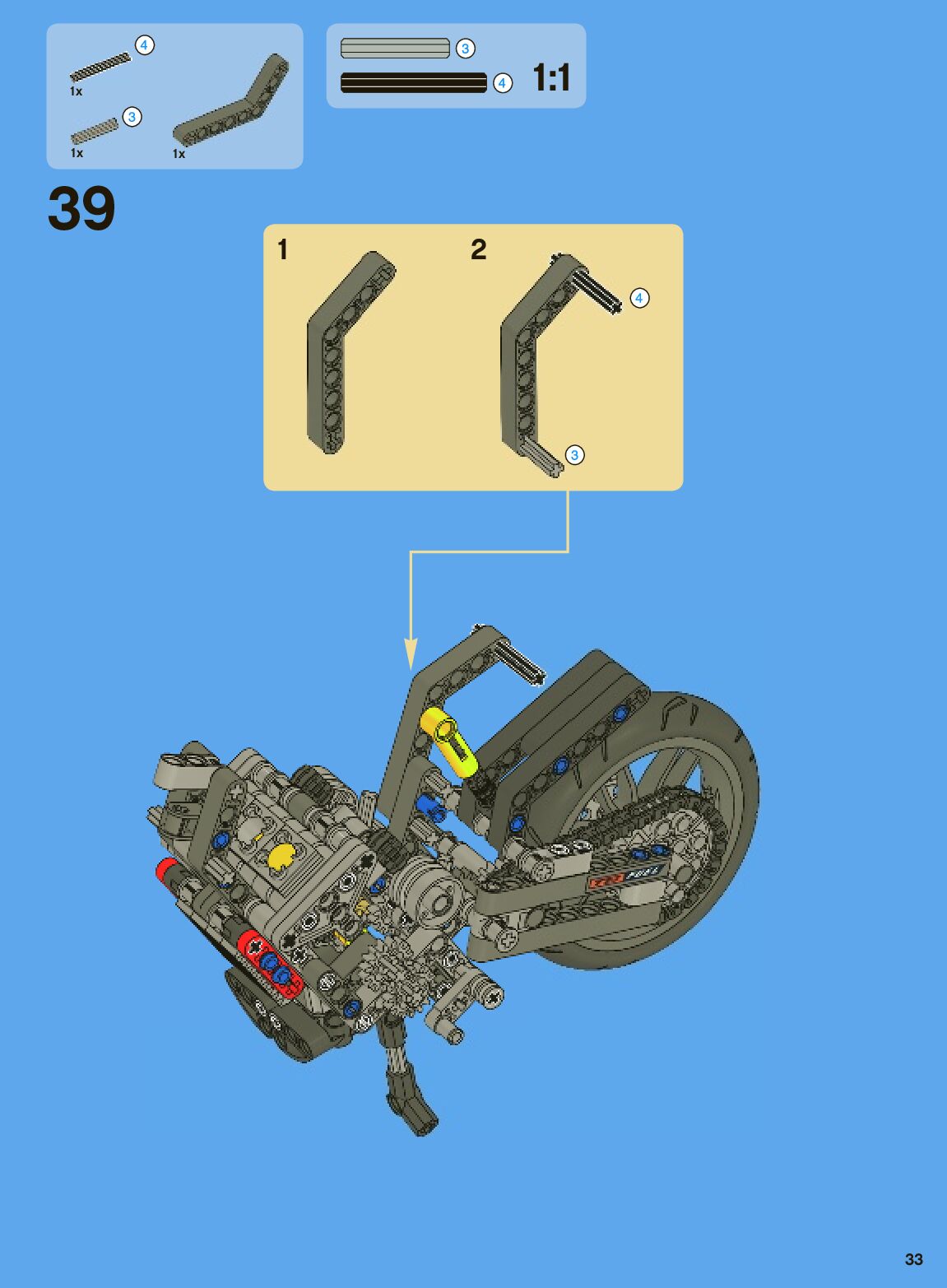 4
1x
3
1x
1x

3
4
1:1

39

1
2
4
3

33