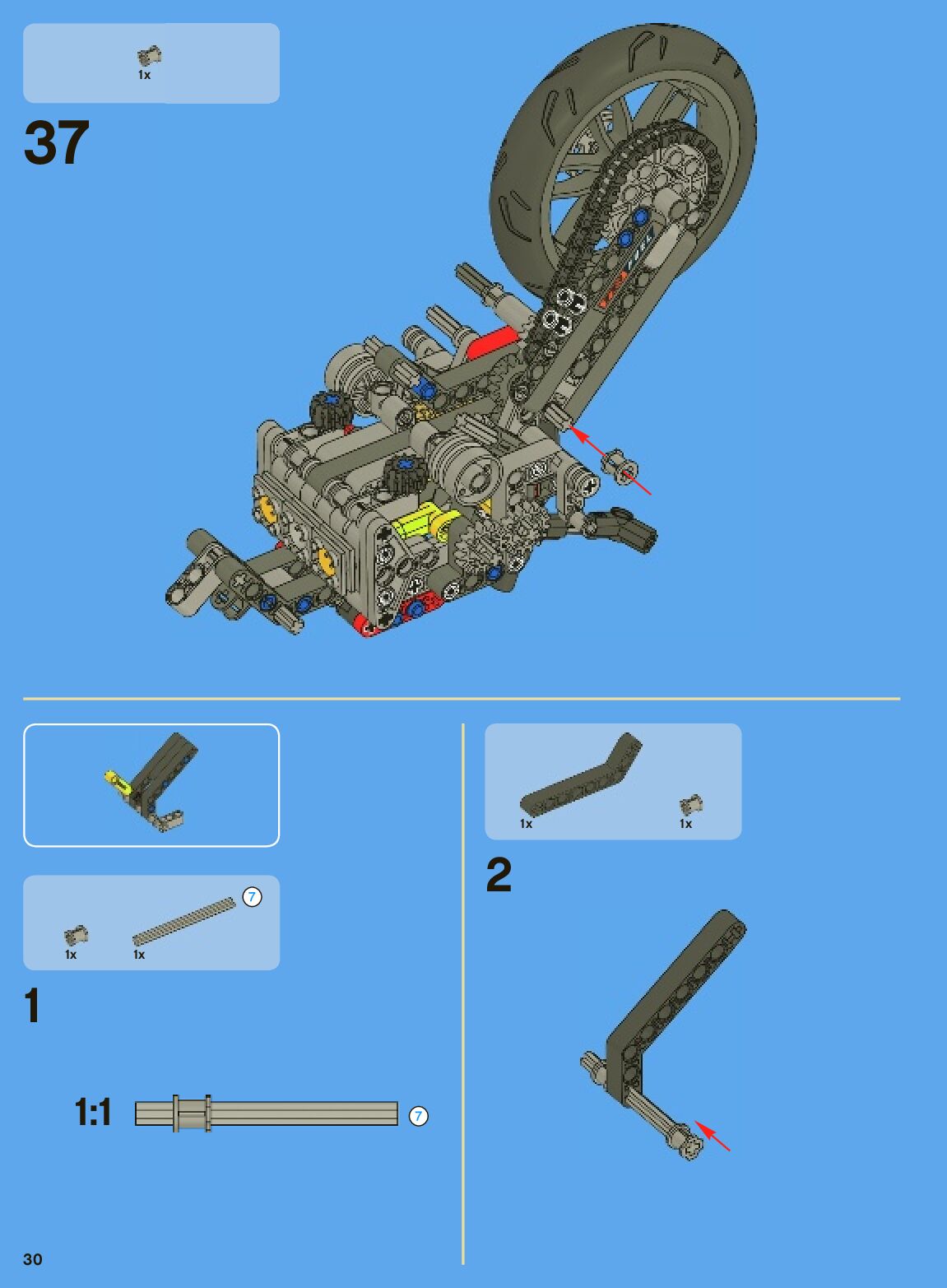 1x

37

1x 1x 7

1

1:1 7

1x 1x

2

30