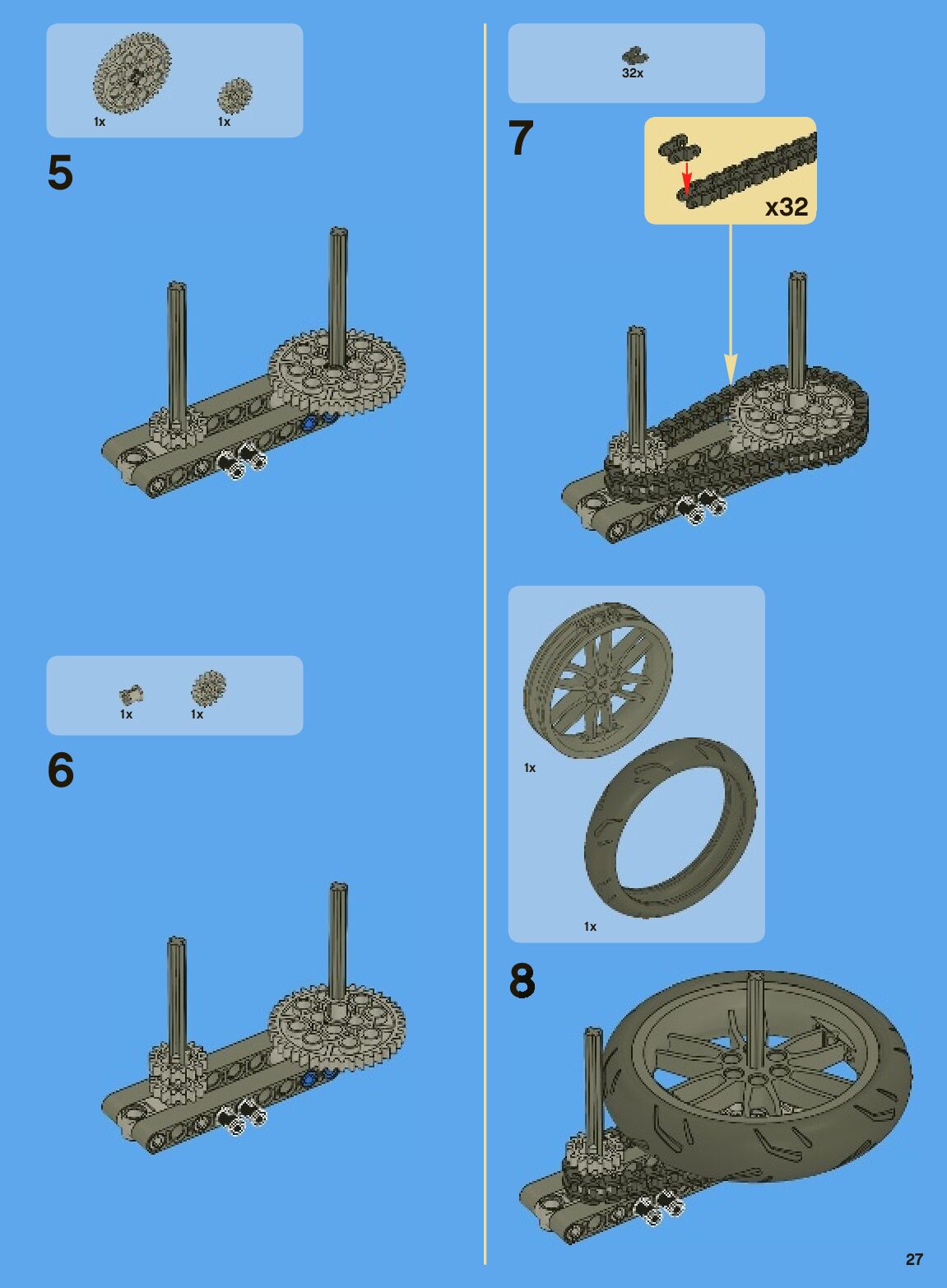 1x
1x

5

1x
1x

6

32x

7

x32

1x
1x

8

27