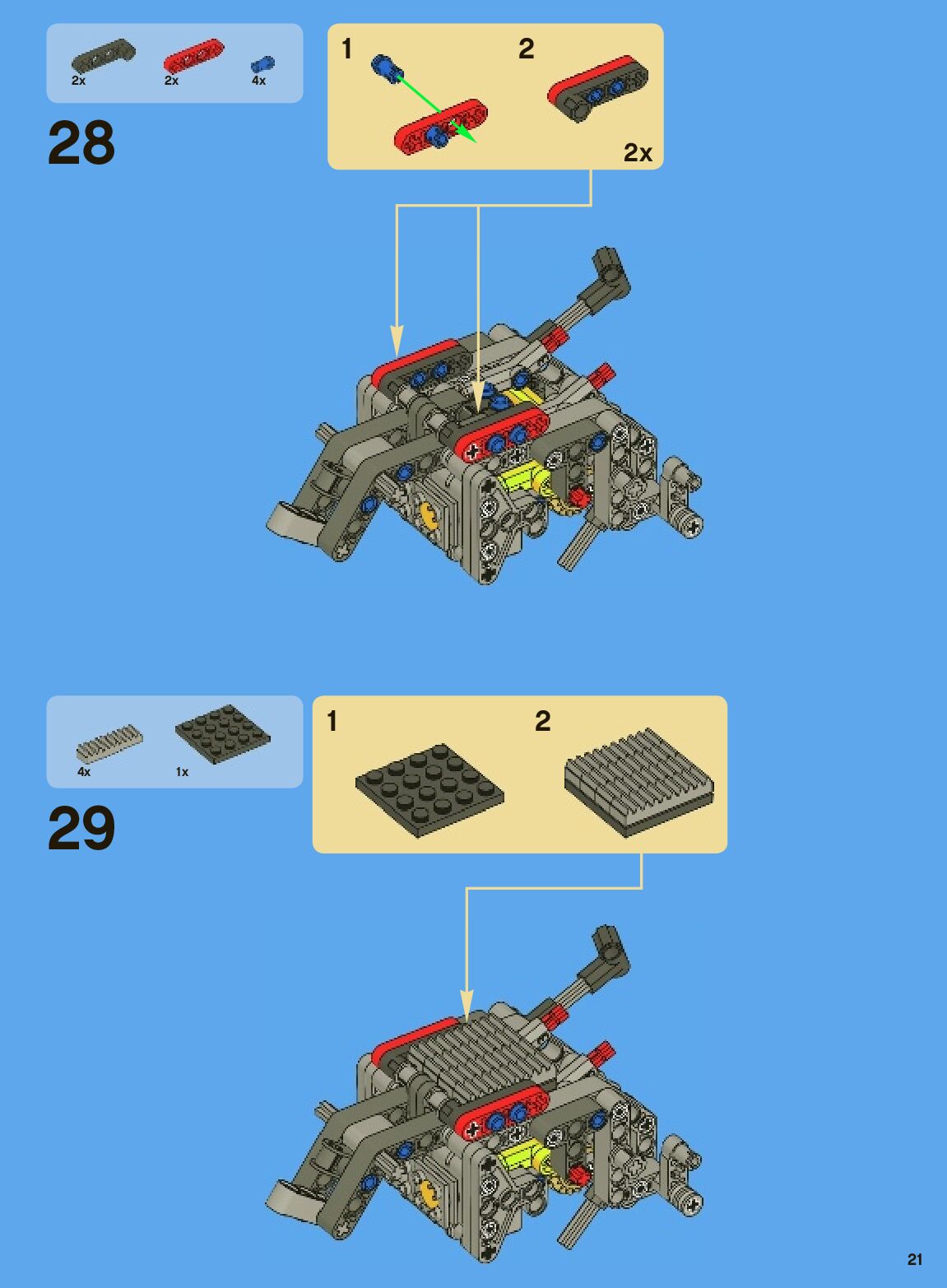 2x 2x 4x

28

1

2

2x

4x 1x

29

1

2

21