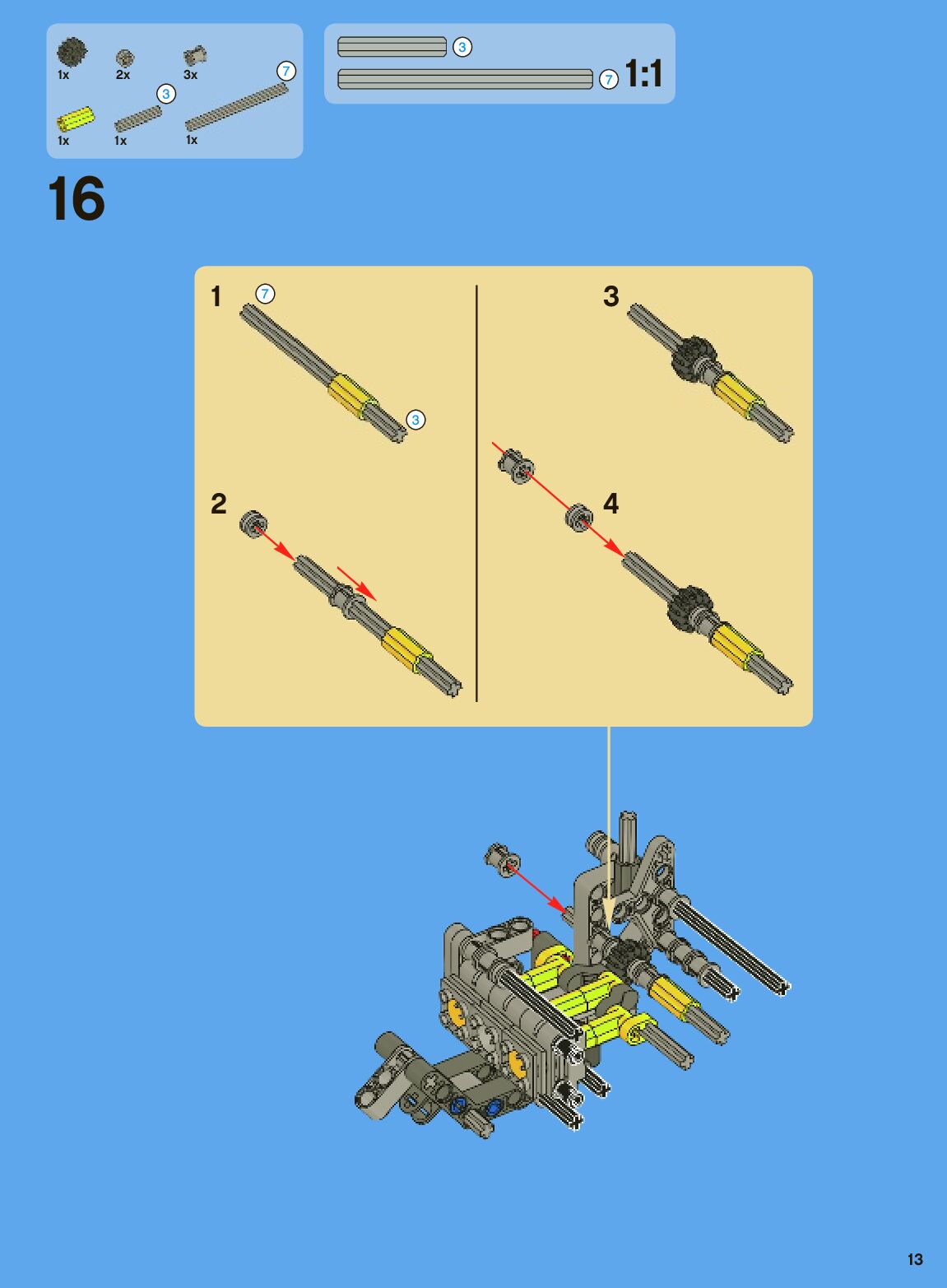 1x 2x 3x
7
3
1x 1x 1x

3
7
1:1

16

1
7
3
2
3
4

13