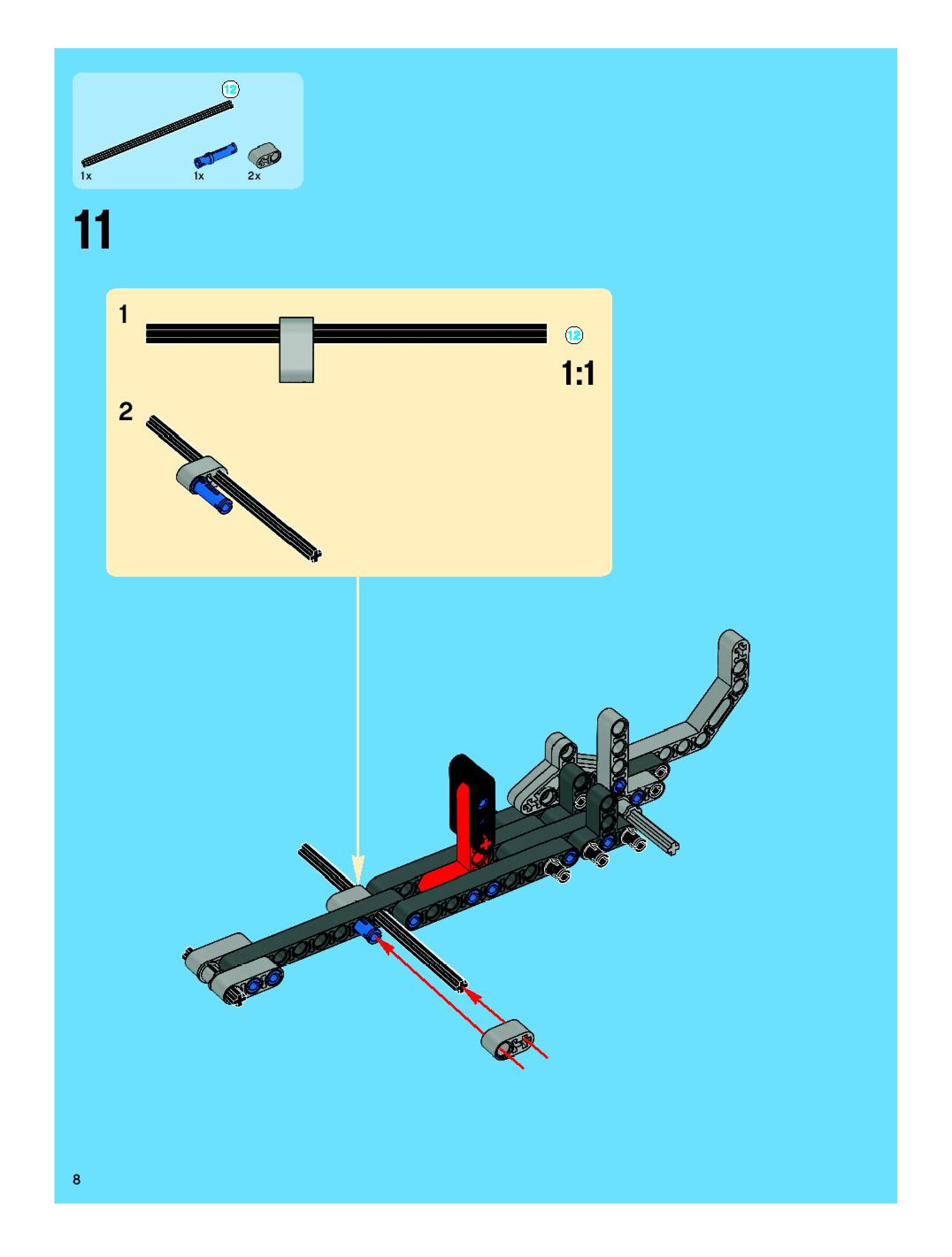 12

1x 1x 2x

11

1

12

1:1

2

8